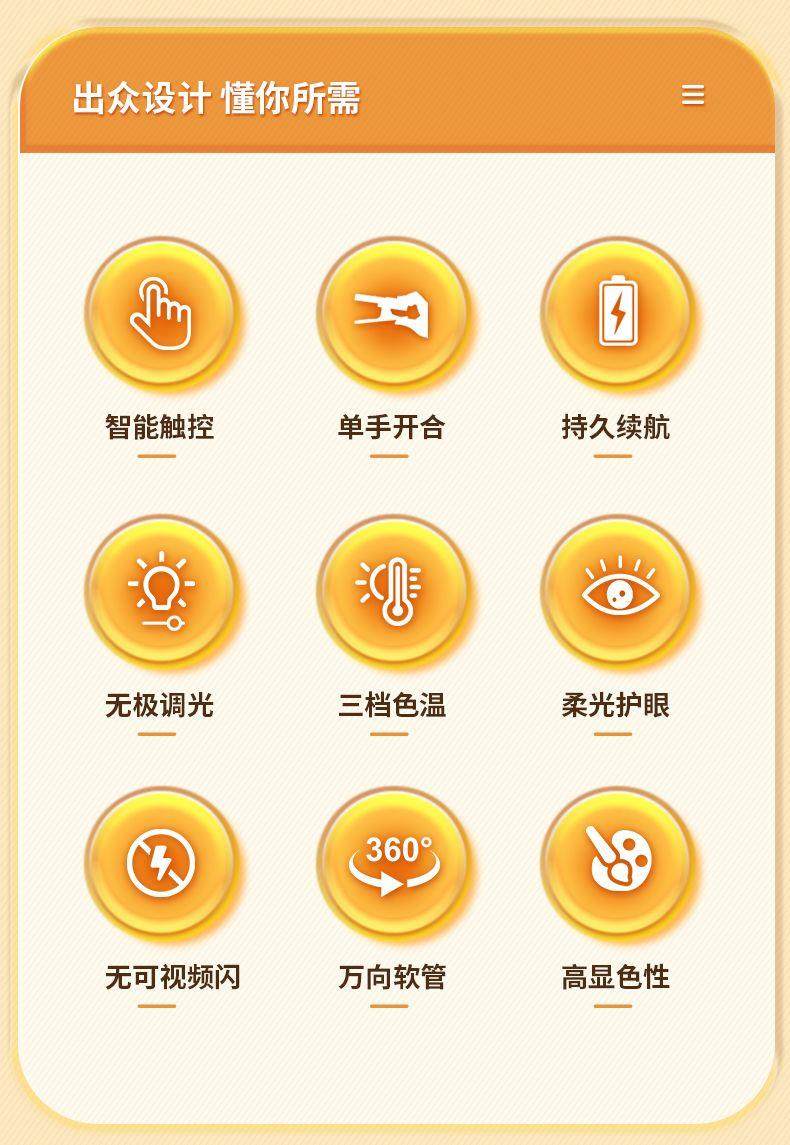 出众设计 懂你所需

智能触控

单手开合

持久续航

无极调光

三档色温

柔光护眼

无可视频闪

360°

万向软管

高显色性