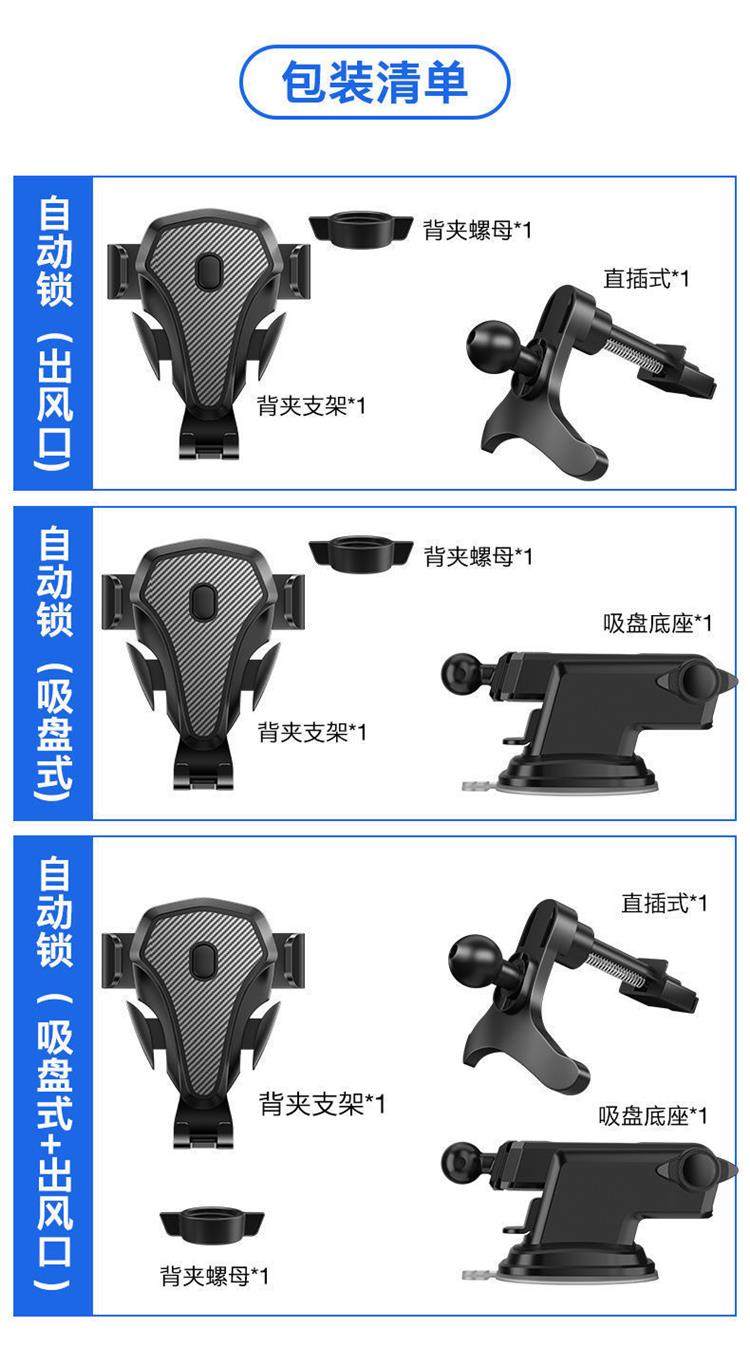 包装清单

自动锁（出风口）

背夹螺母*1

直插式*1

背夹支架*1

自动锁（吸盘式）

背夹螺母*1

吸盘底座*1

背夹支架*1

自动锁（吸盘式+出风口）

直插式*1

背夹支架*1

吸盘底座*1

背夹螺母*1