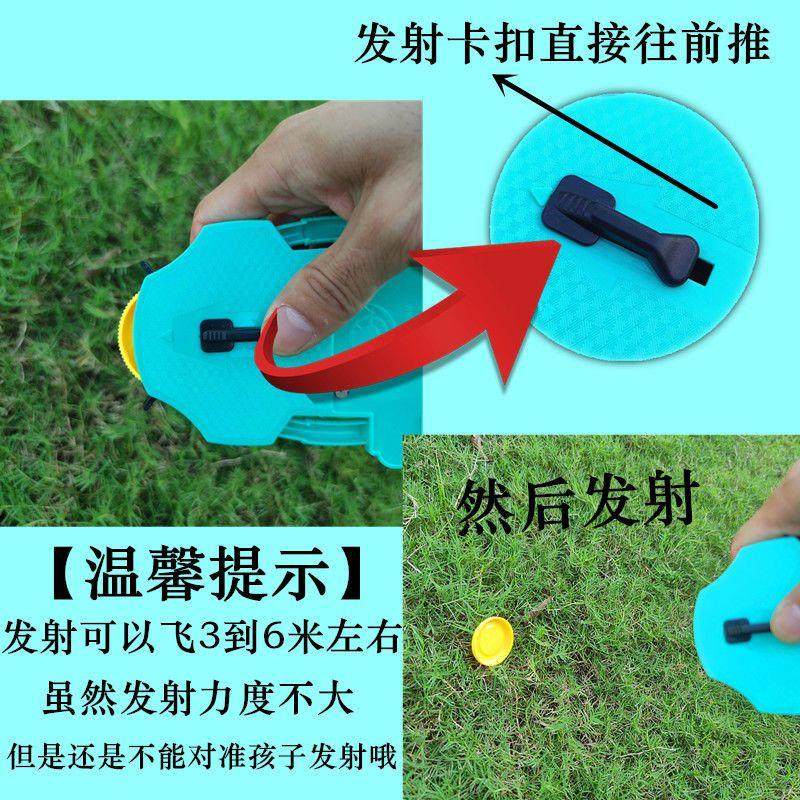 发射卡扣直接往前推

然后发射

【温馨提示】
发射可以飞3到6米左右
虽然发射力度不大
但是还是不能对准孩子发射哦