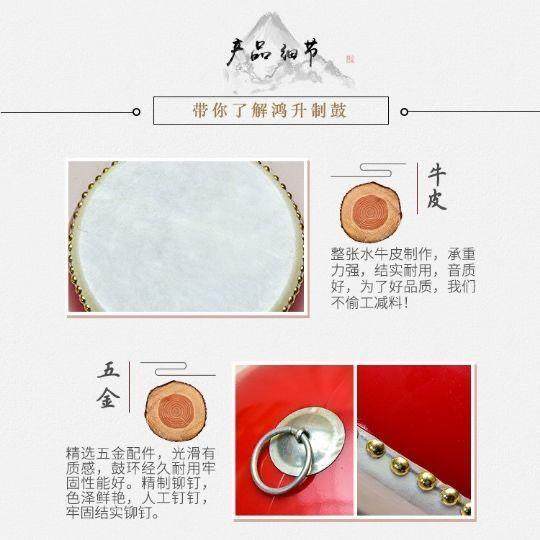 产品细节

带你了解鸿升制鼓

牛皮

整张水牛皮制作，承重力强，结实耐用，音质好，为了好品质，我们不偷工减料！

五金

精选五金配件，光滑有质感，鼓环经久耐用牢固性能好。精制铆钉，色泽鲜艳，人工钉钉，牢固结实铆钉。