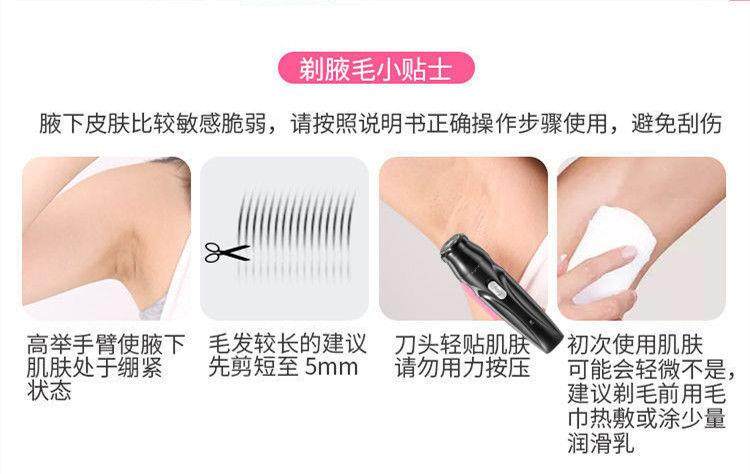 剃腋毛小贴士

腋下皮肤比较敏感脆弱，请按照说明书正确操作步骤使用，避免刮伤

高举手臂使腋下肌肤处于绷紧状态

毛发较长的建议先剪短至 5mm

刀头轻贴肌肤请勿用力按压

初次使用肌肤可能会轻微不是，建议剃毛前用毛巾热敷或涂少量润滑乳