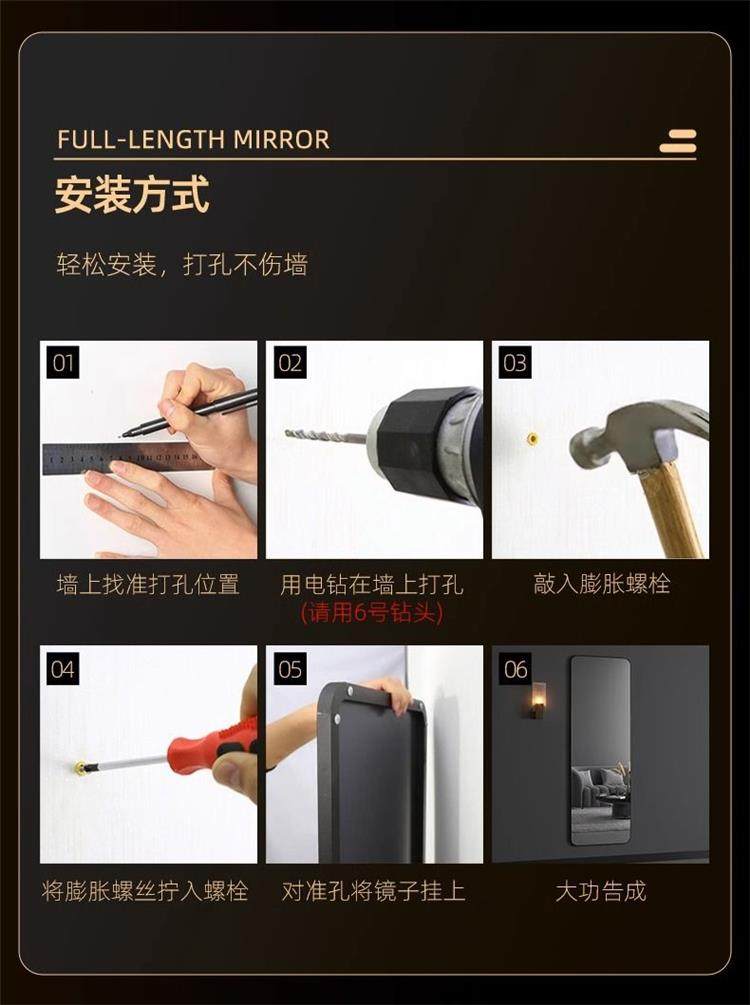 FULL-LENGTH MIRROR

安装方式

轻松安装，打孔不伤墙

01

墙上找准打孔位置

02

用电钻在墙上打孔
(请用6号钻头)

03

敲入膨胀螺栓

04

将膨胀螺丝拧入螺栓

05

对准孔将镜子挂上

06

大功告成