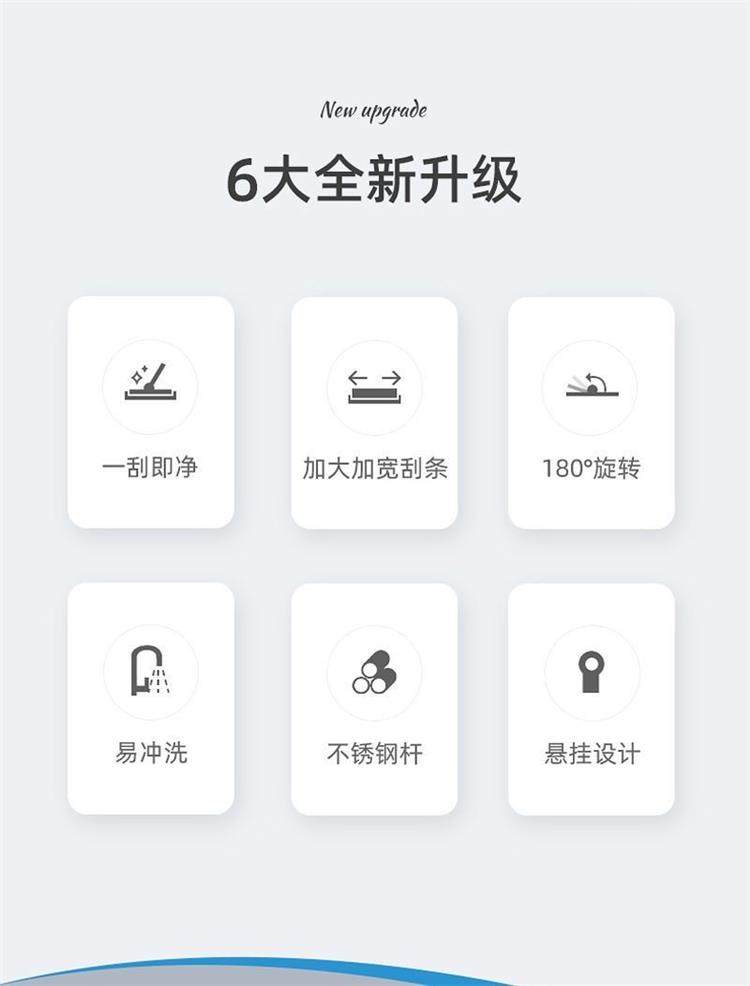 New upgrade

6大全新升级

一刮即净

加大加宽刮条

180°旋转

易冲洗

不锈钢杆

悬挂设计