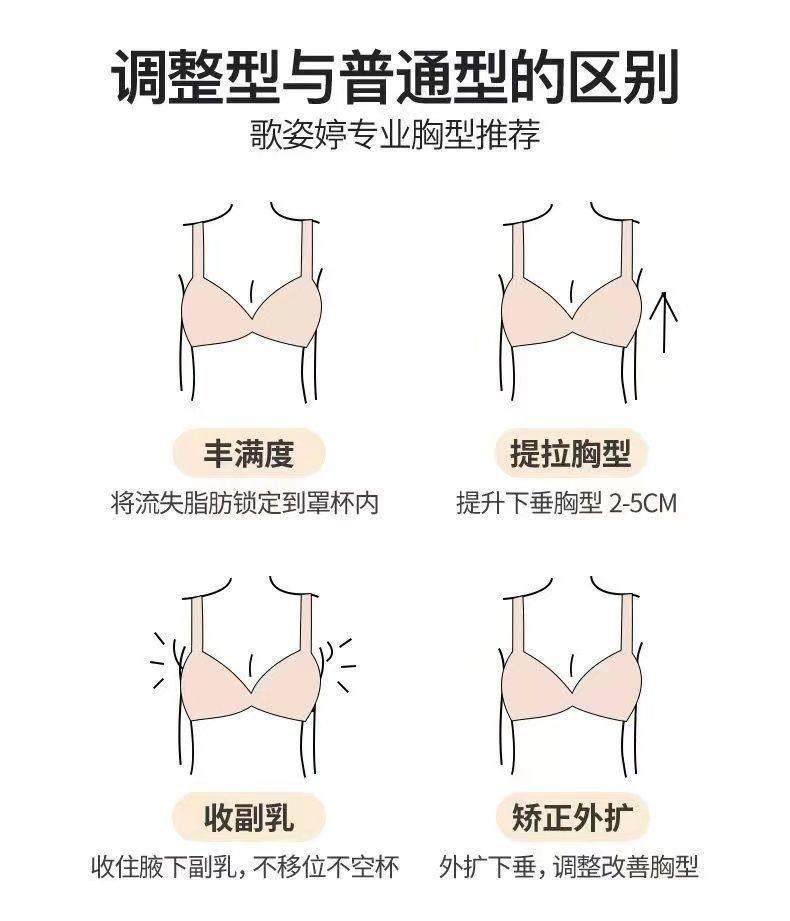 调整型与普通型的区别
歌姿婷专业胸型推荐

丰满度
将流失脂肪锁定到罩杯内

提拉胸型
提升下垂胸型 2-5CM

收副乳
收住腋下副乳，不移位不空杯

矫正外扩
外扩下垂，调整改善胸型