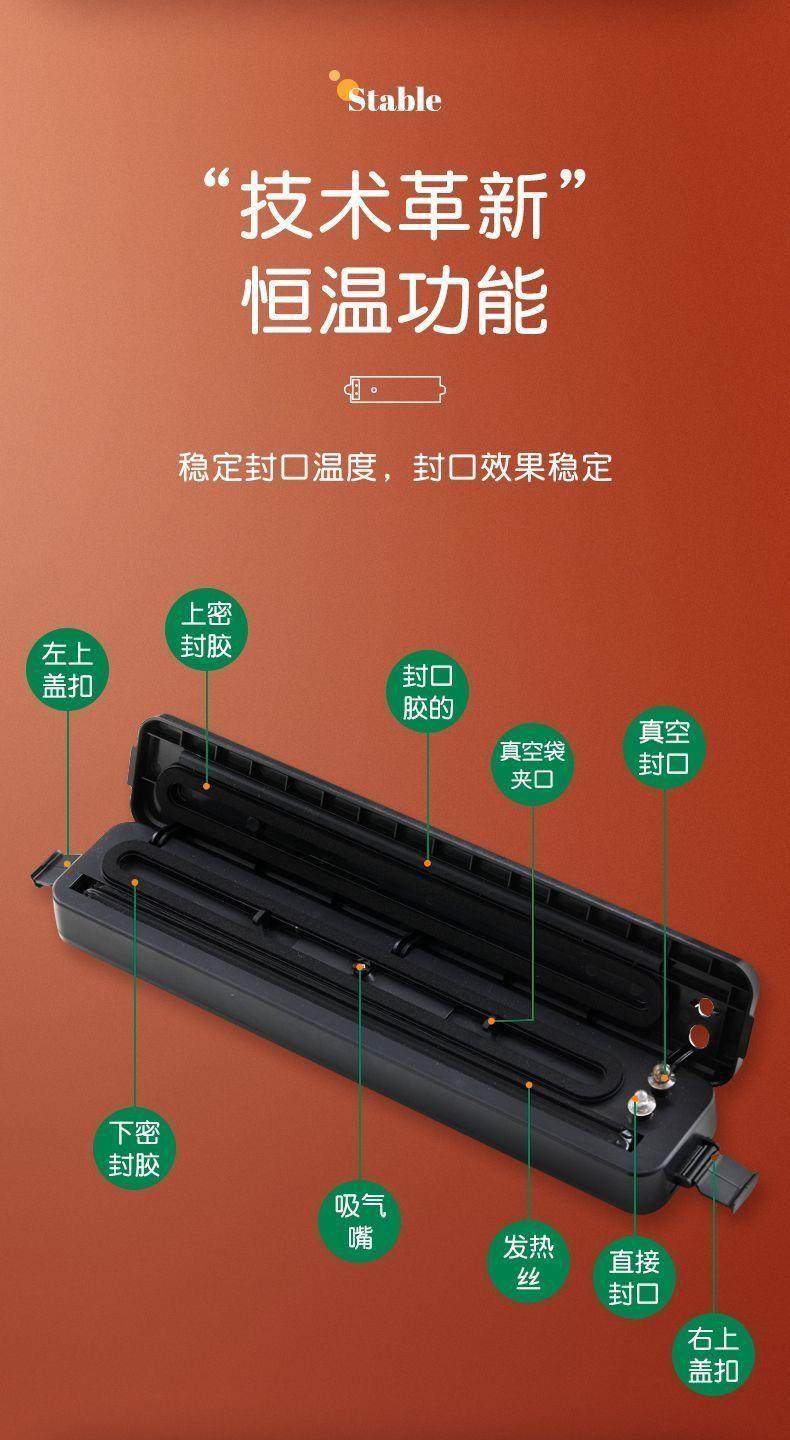 Stable

“技术革新”
恒温功能

稳定封口温度，封口效果稳定

左上盖扣

上密封胶

封口胶的

真空袋夹口

真空封口

下密封胶

吸气嘴

发热丝

直接封口

右上盖扣