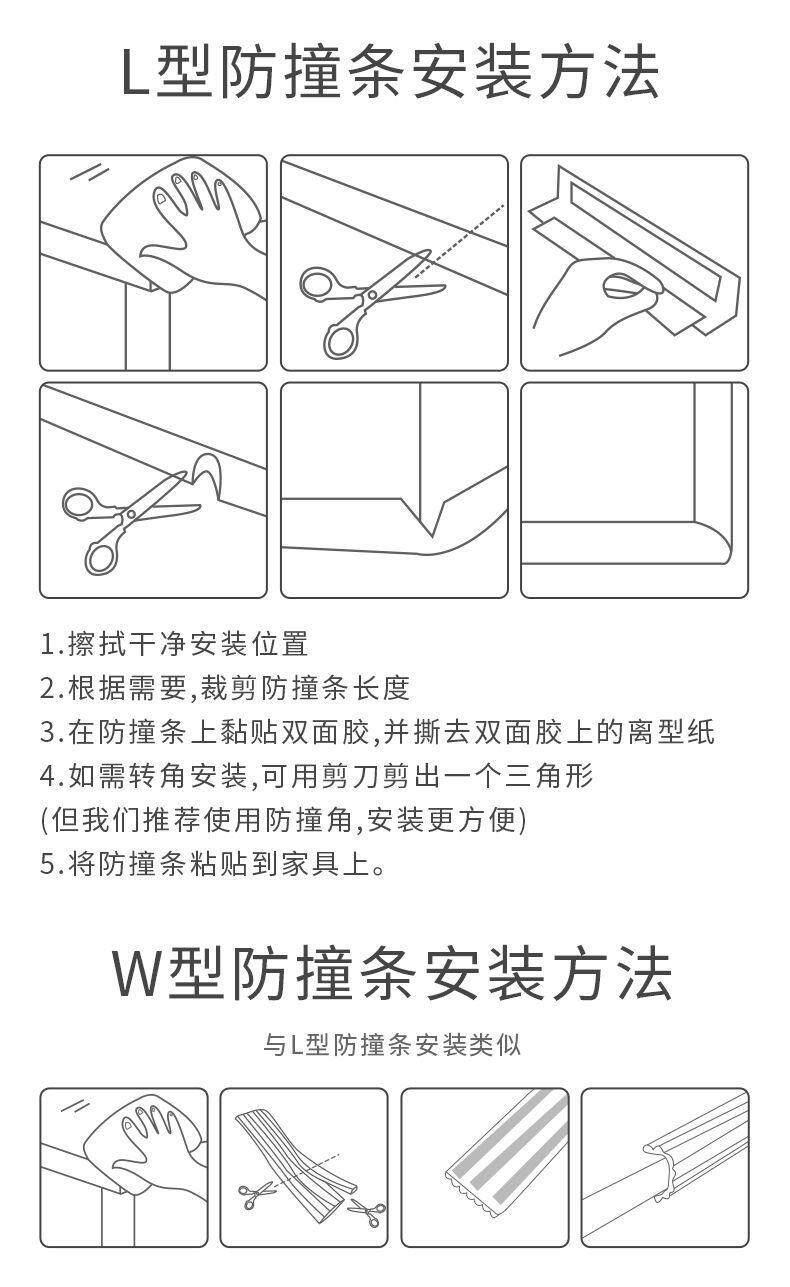 L型防撞条安装方法

1.擦拭干净安装位置
2.根据需要,裁剪防撞条长度
3.在防撞条上黏贴双面胶,并撕去双面胶上的离型纸
4.如需转角安装,可用剪刀剪出一个三角形
(但我们推荐使用防撞角,安装更方便)
5.将防撞条粘贴到家具上。

W型防撞条安装方法

与L型防撞条安装类似