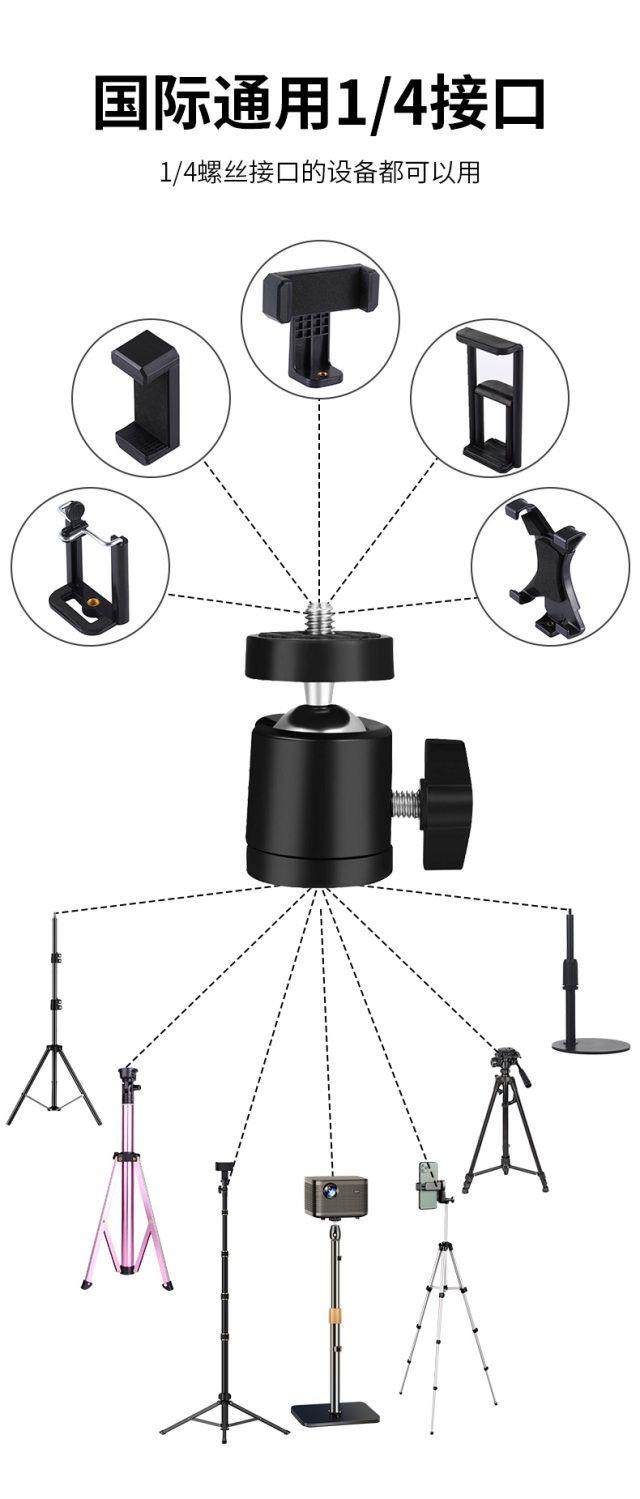 国际通用1/4接口

1/4螺丝接口的设备都可以用