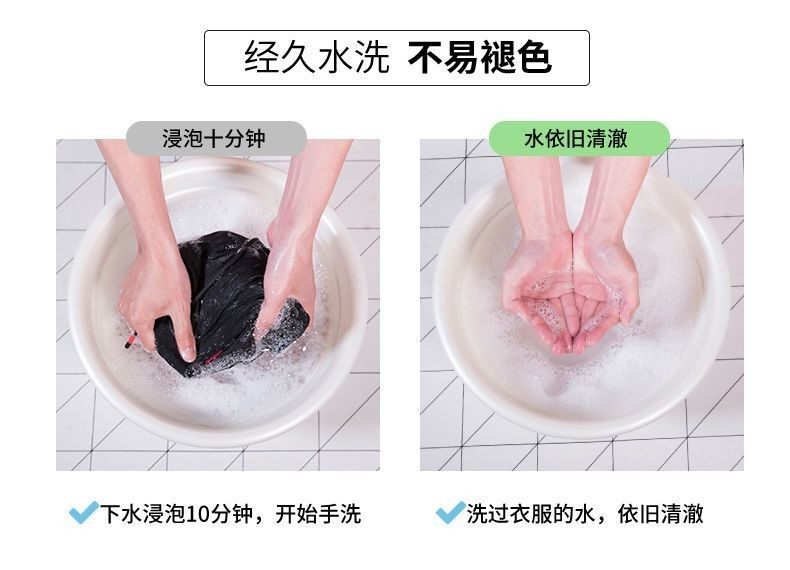 经久水洗 不易褪色

浸泡十分钟

水依旧清澈

下水浸泡10分钟，开始手洗

洗过衣服的水，依旧清澈