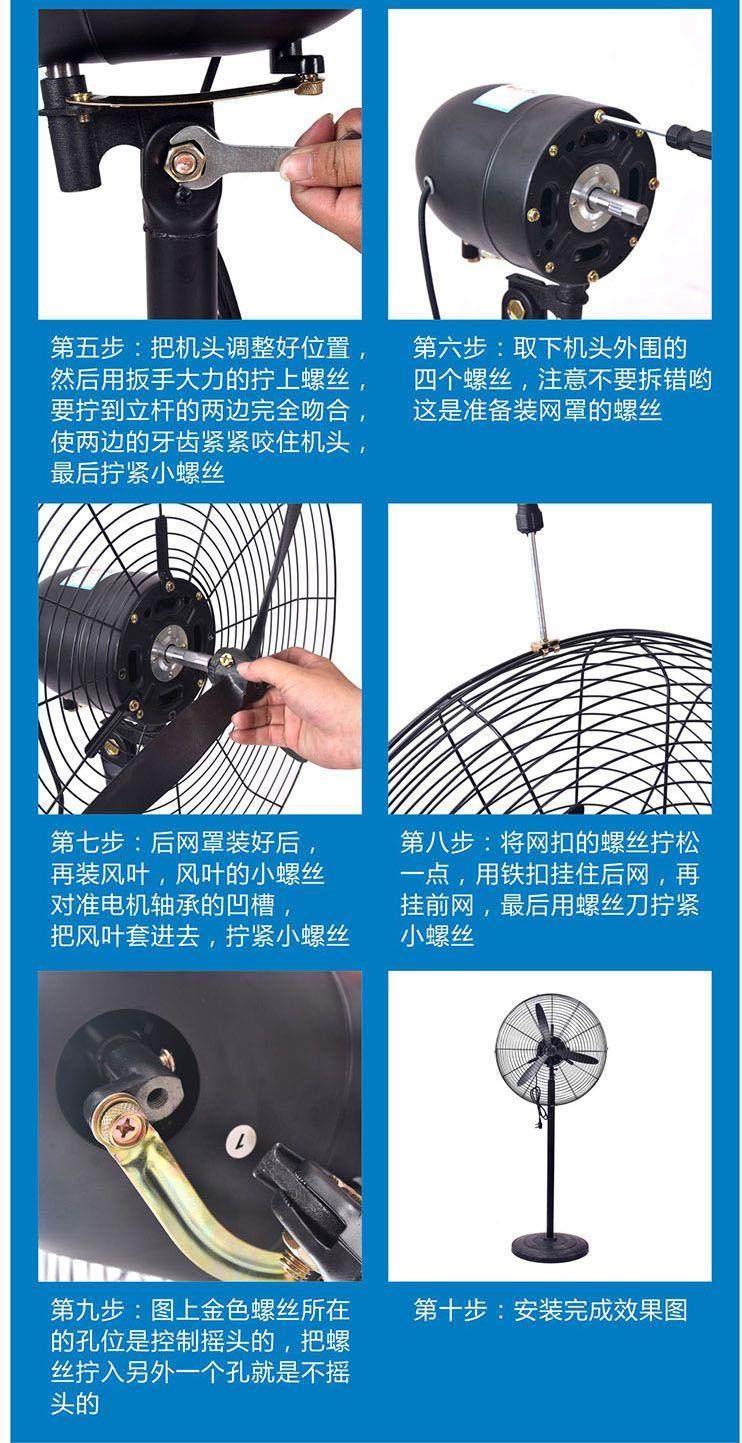 第五步：把机头调整好位置，然后用扳手大力的拧上螺丝，要拧到立杆的两边完全吻合，使两边的牙齿紧紧咬住机头，最后拧紧小螺丝

第六步：取下机头外围的四个螺丝，注意不要拆错哟这是准备装网罩的螺丝

第七步：后网罩装好后，再装风叶，风叶的小螺丝对准电机轴承的凹槽，把风叶套进去，拧紧小螺丝

第八步：将网扣的螺丝拧松一点，用铁扣挂住后网，再挂前网，最后用螺丝刀拧紧小螺丝

1

第九步：图上金色螺丝所在的孔位是控制摇头的，把螺丝拧入另外一个孔就是不摇头的

第十步：安装完成效果图