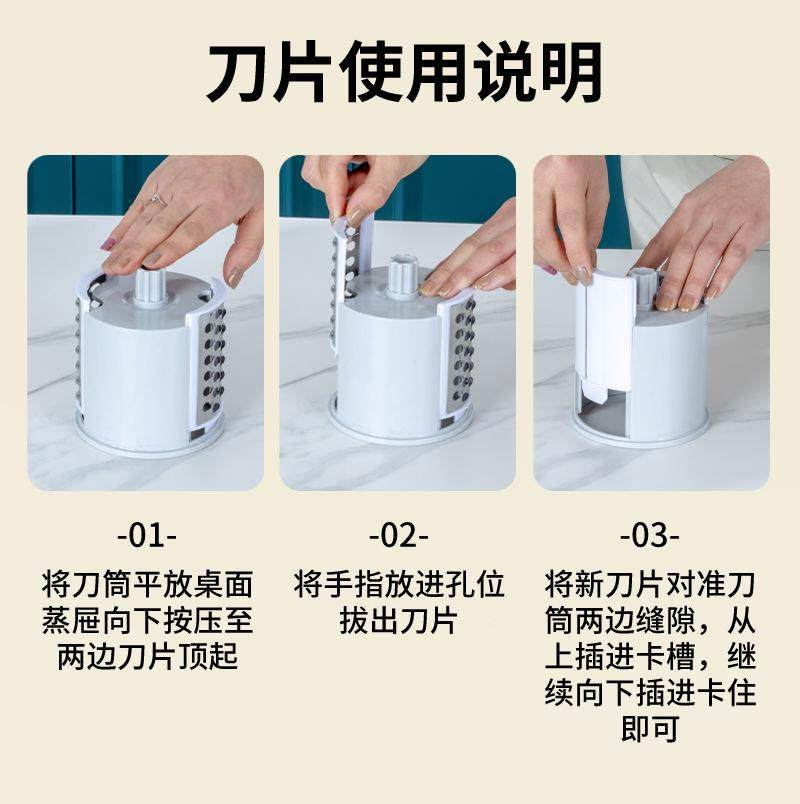 刀片使用说明

-01-
将刀筒平放桌面蒸屉向下按压至两边刀片顶起

-02-
将手指放进孔位拔出刀片

-03-
将新刀片对准刀筒两边缝隙，从上插进卡槽，继续向下插进卡住即可