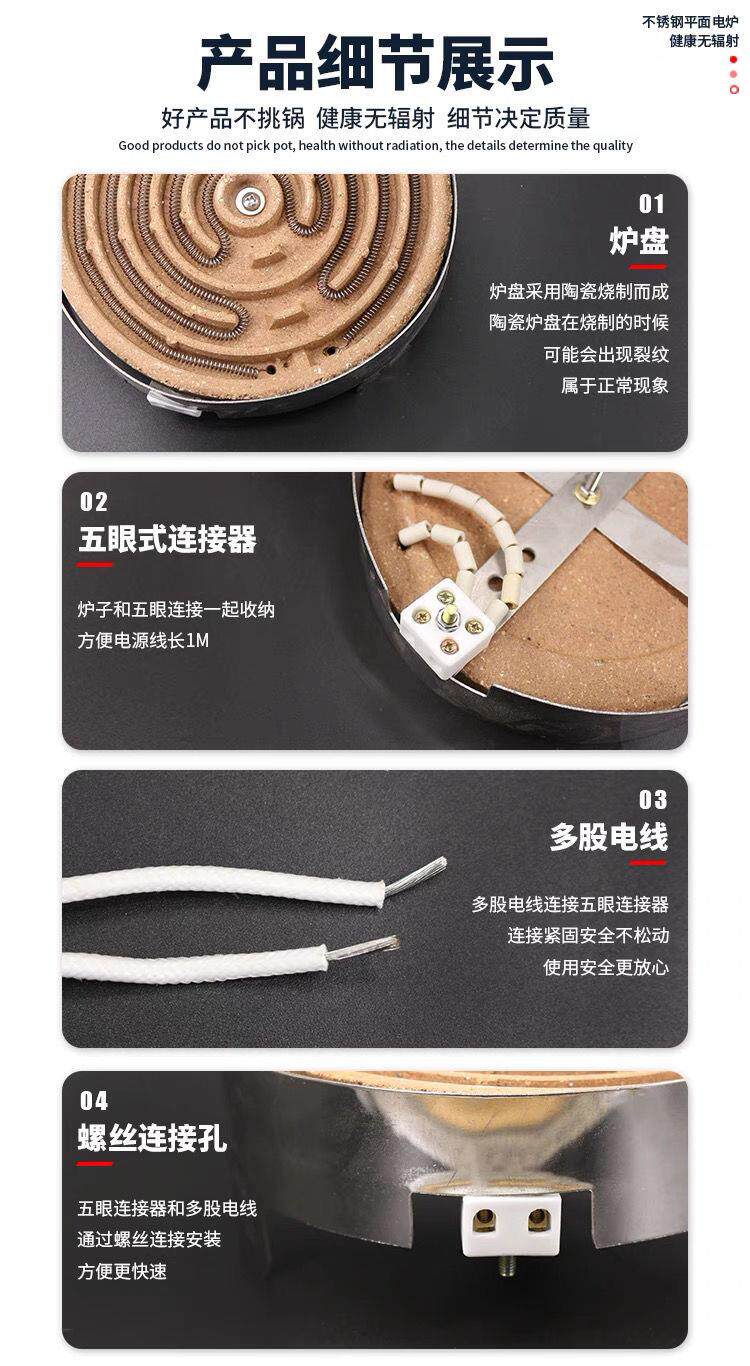 不锈钢平面电炉
健康无辐射

产品细节展示

好产品不挑锅 健康无辐射 细节决定质量

Good products do not pick pot, health without radiation, the details determine the quality

01
炉盘

炉盘采用陶瓷烧制而成
陶瓷炉盘在烧制的时候
可能会出现裂纹
属于正常现象

02
五眼式连接器

炉子和五眼连接一起收纳
方便电源线长1M

03
多股电线

多股电线连接五眼连接器
连接紧固安全不松动
使用安全更放心

04
螺丝连接孔

五眼连接器和多股电线
通过螺丝连接安装
方便更快速