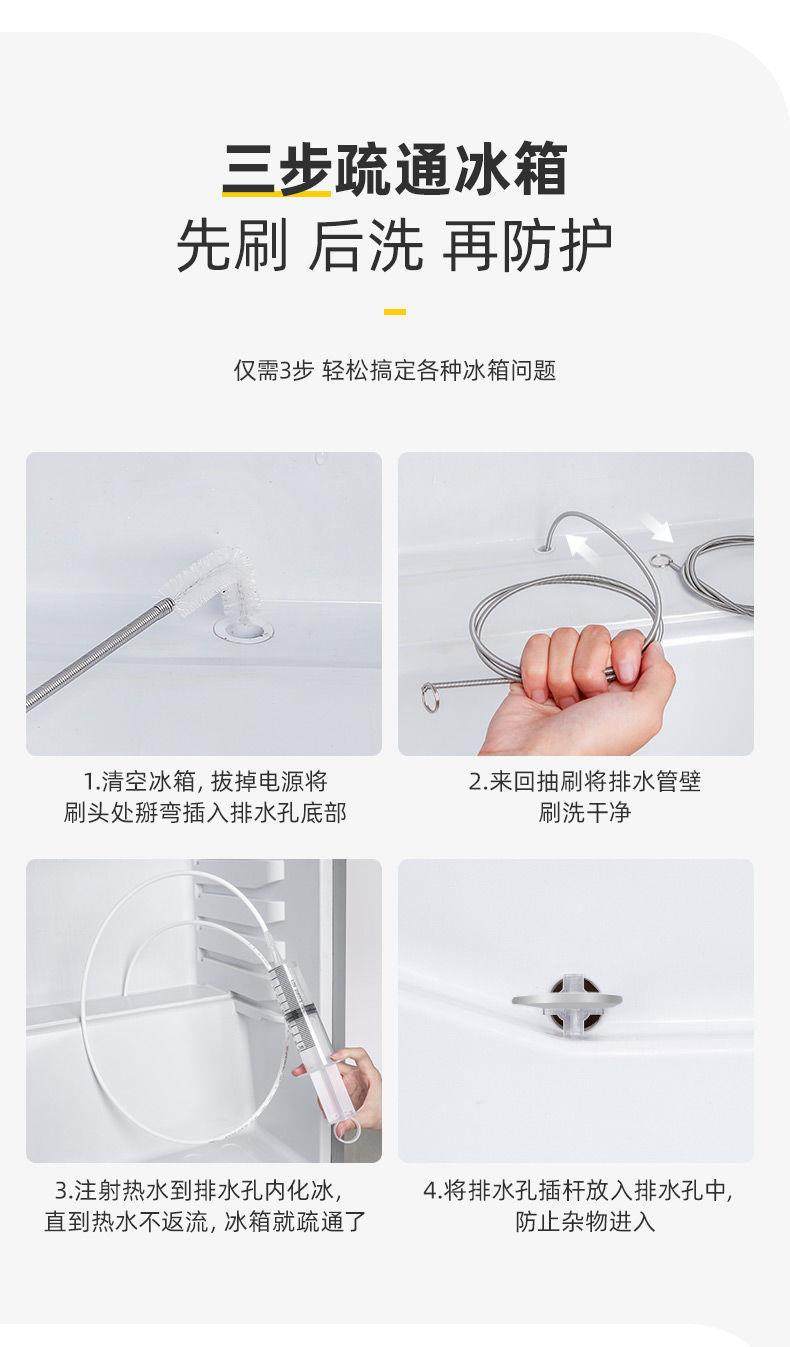 三步疏通冰箱
先刷 后洗 再防护

仅需3步 轻松搞定各种冰箱问题

1.清空冰箱, 拔掉电源将刷头处掰弯插入排水孔底部

2.来回抽刷将排水管壁刷洗干净

3.注射热水到排水孔内化冰, 直到热水不返流, 冰箱就疏通了

4.将排水孔插杆放入排水孔中, 防止杂物进入