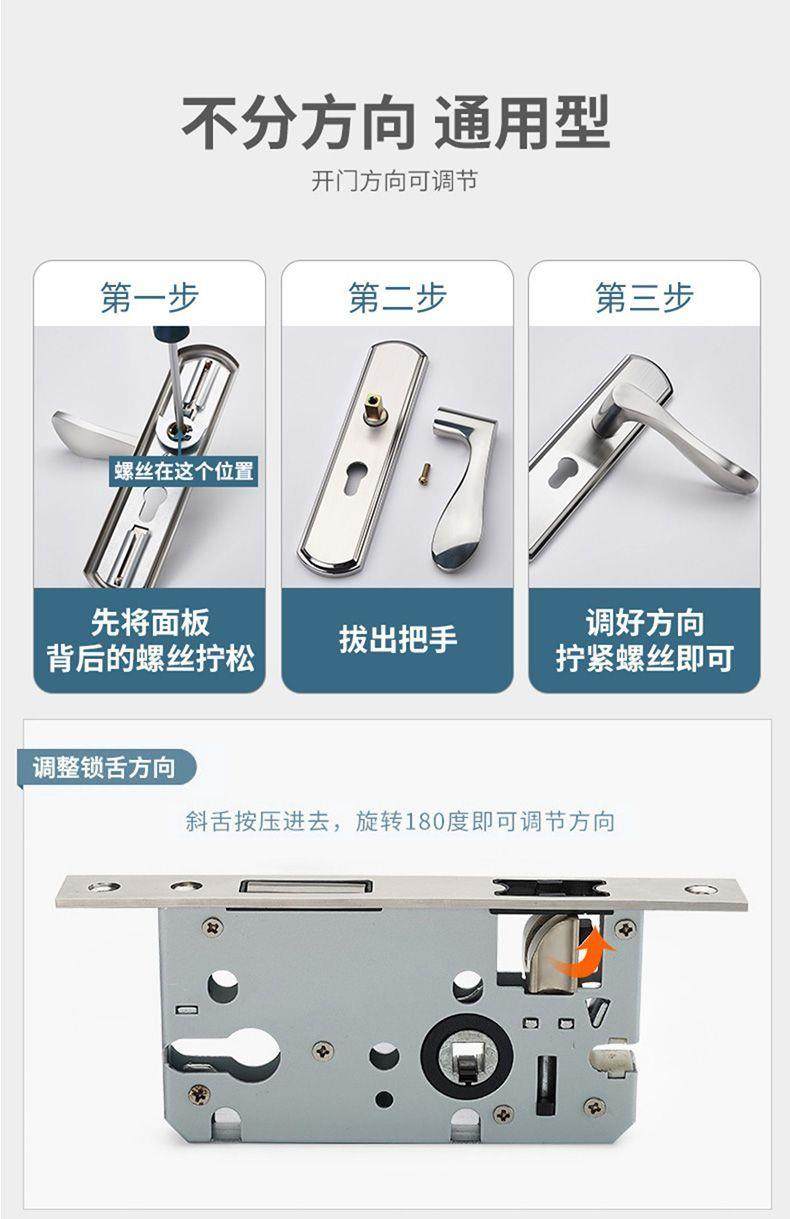 不分方向 通用型

开门方向可调节

第一步

螺丝在这个位置

先将面板背后的螺丝拧松

第二步

拔出把手

第三步

调好方向拧紧螺丝即可

调整锁舌方向

斜舌按压进去，旋转180度即可调节方向