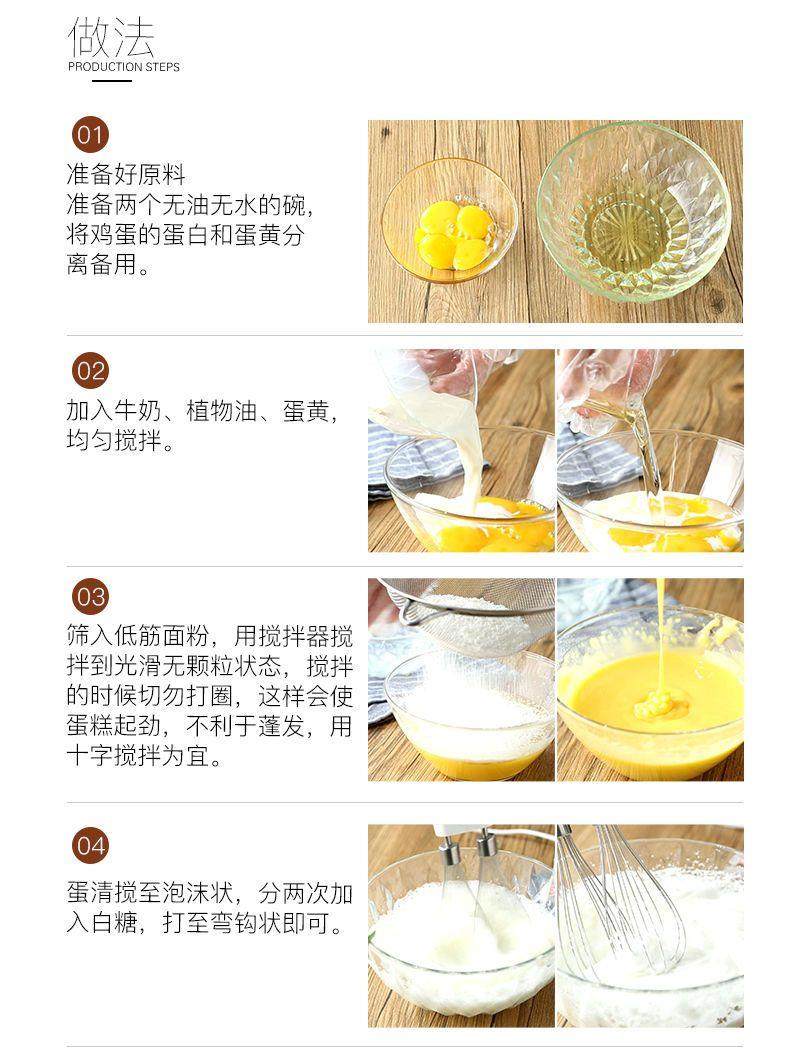 做法
PRODUCTION STEPS

01
准备好原料
准备两个无油无水的碗，将鸡蛋的蛋白和蛋黄分离备用。

02
加入牛奶、植物油、蛋黄，均匀搅拌。

03
筛入低筋面粉，用搅拌器搅拌到光滑无颗粒状态，搅拌的时候切勿打圈，这样会使蛋糕起劲，不利于蓬发，用十字搅拌为宜。

04
蛋清搅至泡沫状，分两次加入白糖，打至弯钩状即可。