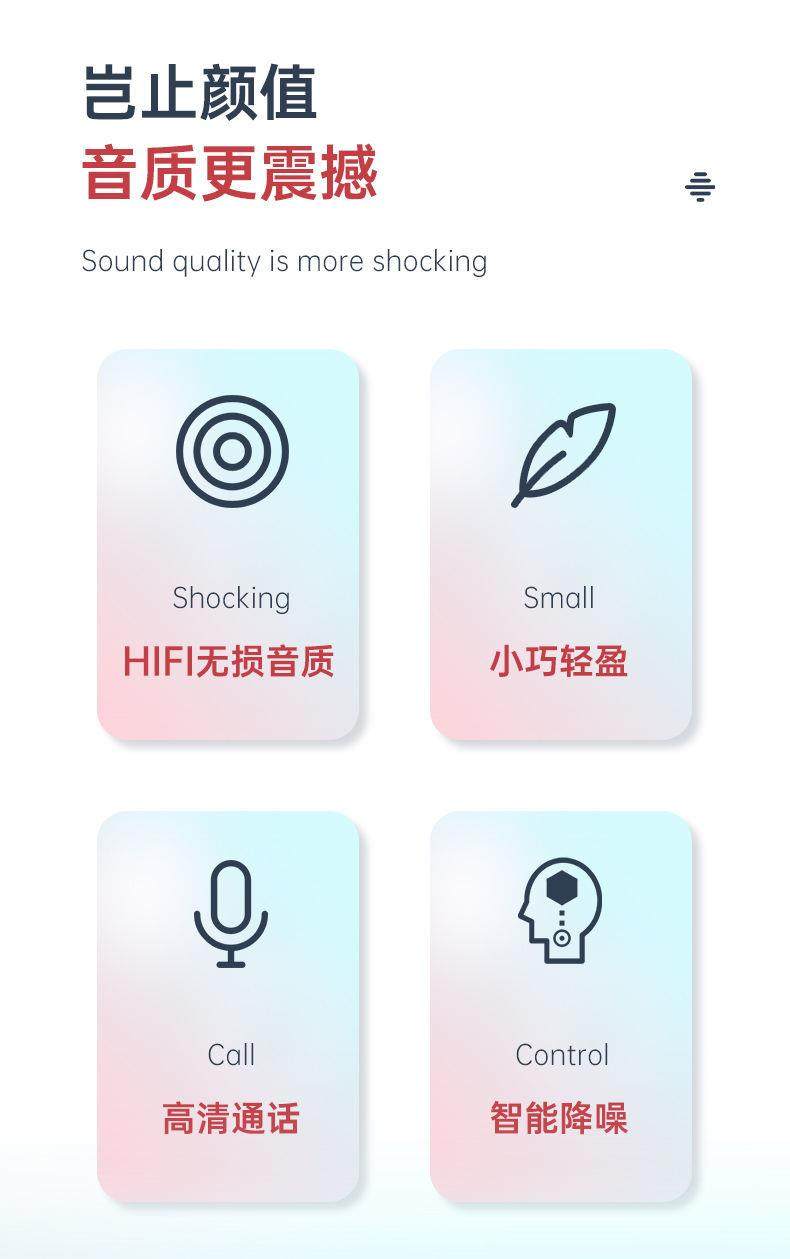 岂止颜值
音质更震撼

Sound quality is more shocking

Shocking
HIFI无损音质

Small
小巧轻盈

Call
高清通话

Control
智能降噪