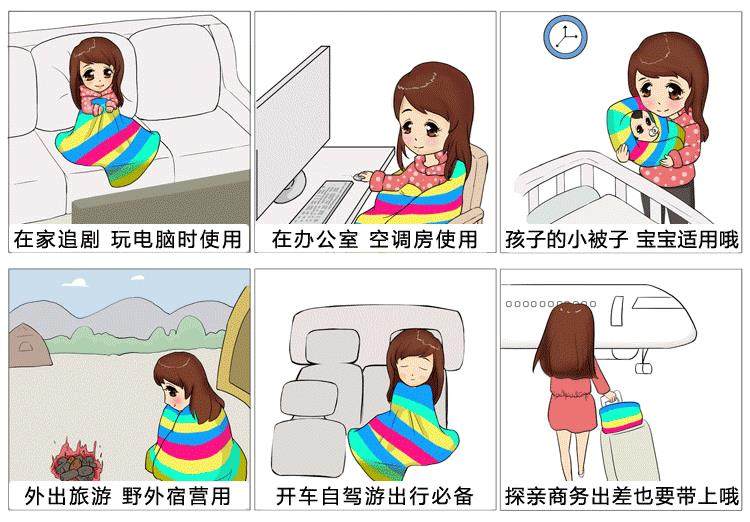 在家追剧 玩电脑时使用

在办公室 空调房使用

孩子的小被子 宝宝适用哦

外出旅游 野外宿营用

开车自驾游出行必备

探亲商务出差也要带上哦