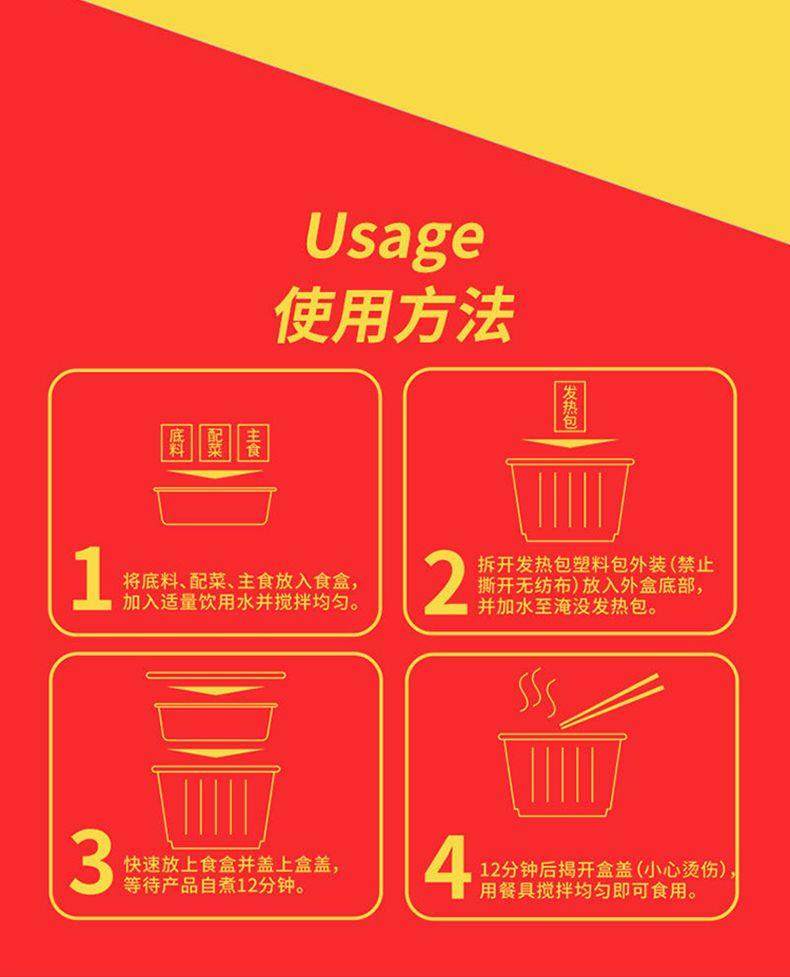 Usage
使用方法

底料 配菜 主食

1 将底料、配菜、主食放入食盒，加入适量饮用水并搅拌均匀。

发热包

2 拆开发热包塑料包外装（禁止撕开无纺布）放入外盒底部，并加水至淹没发热包。

3 快速放上食盒并盖上盒盖，等待产品自煮12分钟。

4 12分钟后揭开盒盖（小心烫伤），用餐具搅拌均匀即可食用。