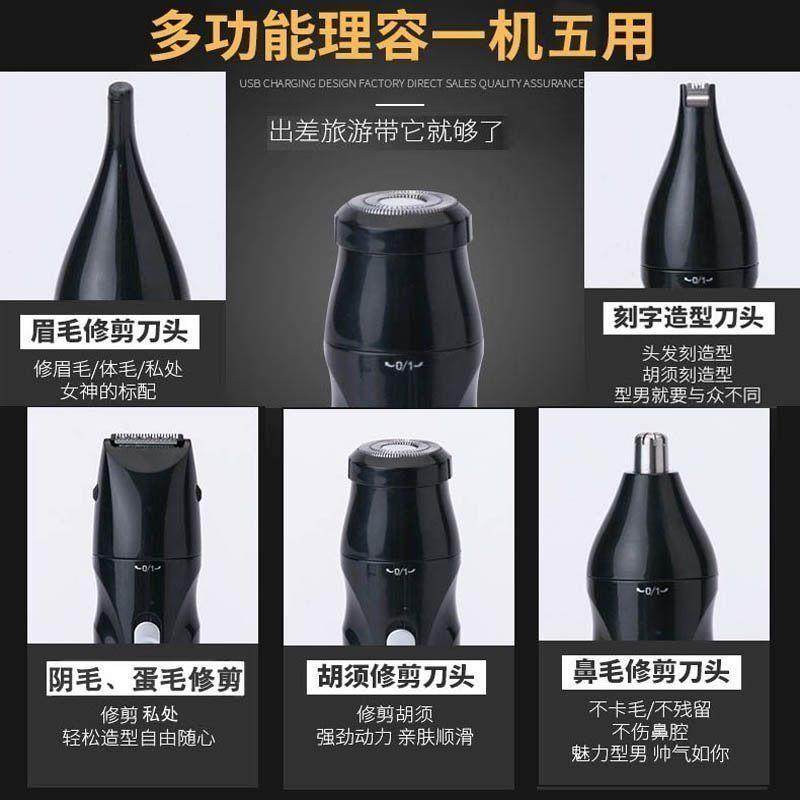 多功能理容一机五用

USB CHARGING DESIGN FACTORY DIRECT SALES QUALITY ASSURANCE

出差旅游带它就够了

0/1

眉毛修剪刀头

修眉毛/体毛/私处
女神的标配

0/1

刻字造型刀头

头发刻造型
胡须刻造型
型男就要与众不同

0/1

阴毛、蛋毛修剪

修剪 私处
轻松造型自由随心

0/1

胡须修剪刀头

修剪胡须
强劲动力 亲肤顺滑

0/1

鼻毛修剪刀头

不卡毛/不残留
不伤鼻腔
魅力型男 帅气如你