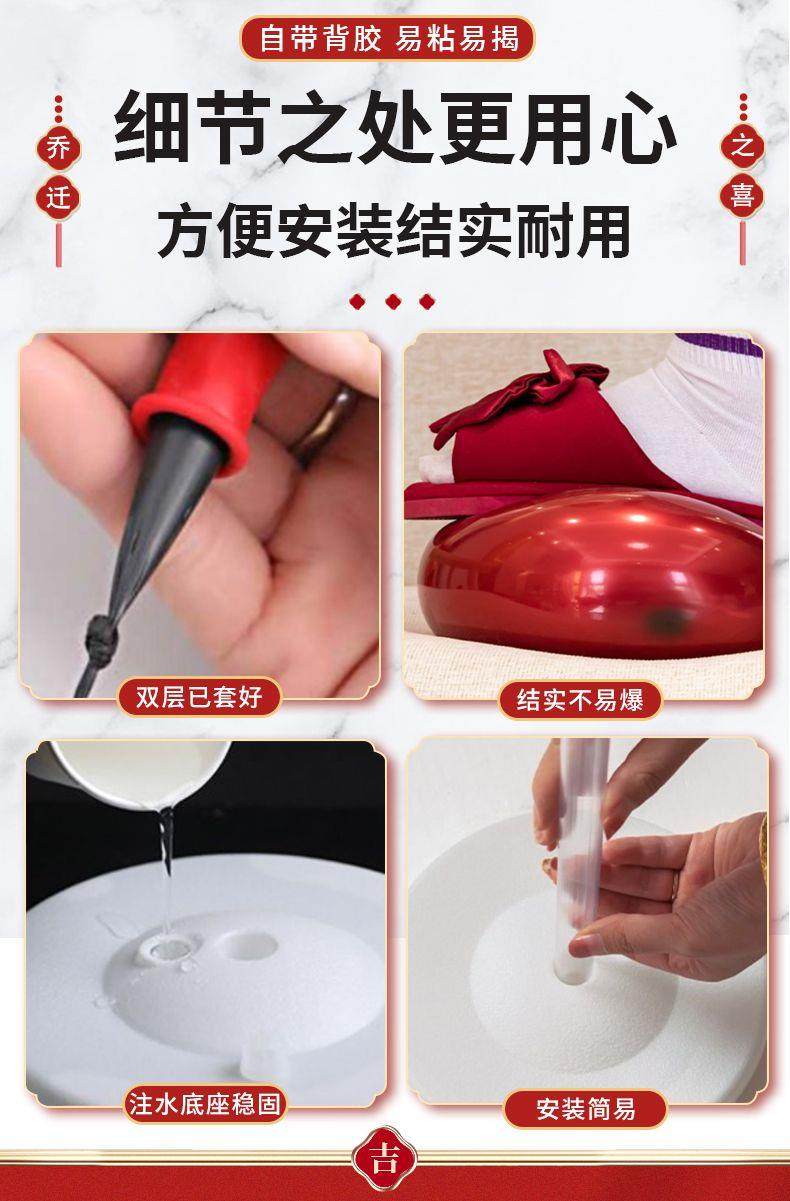 自带背胶 易粘易揭

乔迁

细节之处更用心

之喜

方便安装结实耐用

双层已套好

结实不易爆

注水底座稳固

安装简易

吉