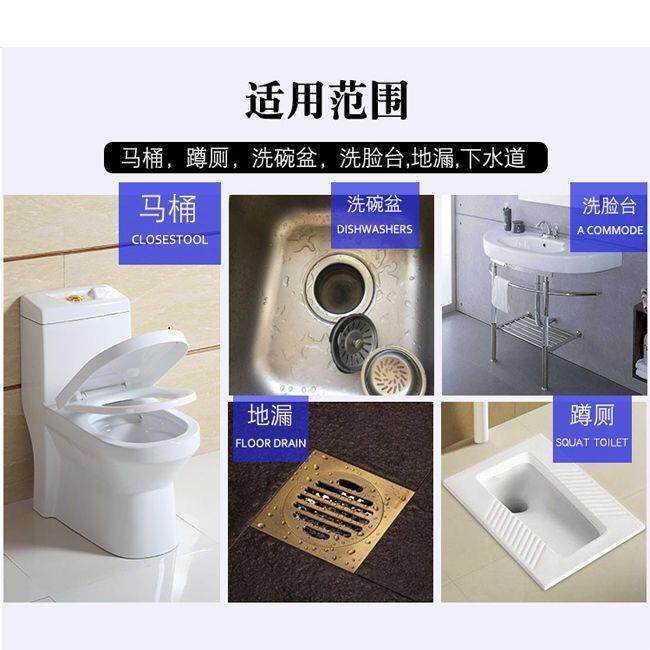 适用范围

马桶，蹲厕，洗碗盆，洗脸台,地漏,下水道

马桶
CLOSESTOOL

洗碗盆
DISHWASHERS

洗脸台
A COMMODE

地漏
FLOOR DRAIN

蹲厕
SQUAT TOILET