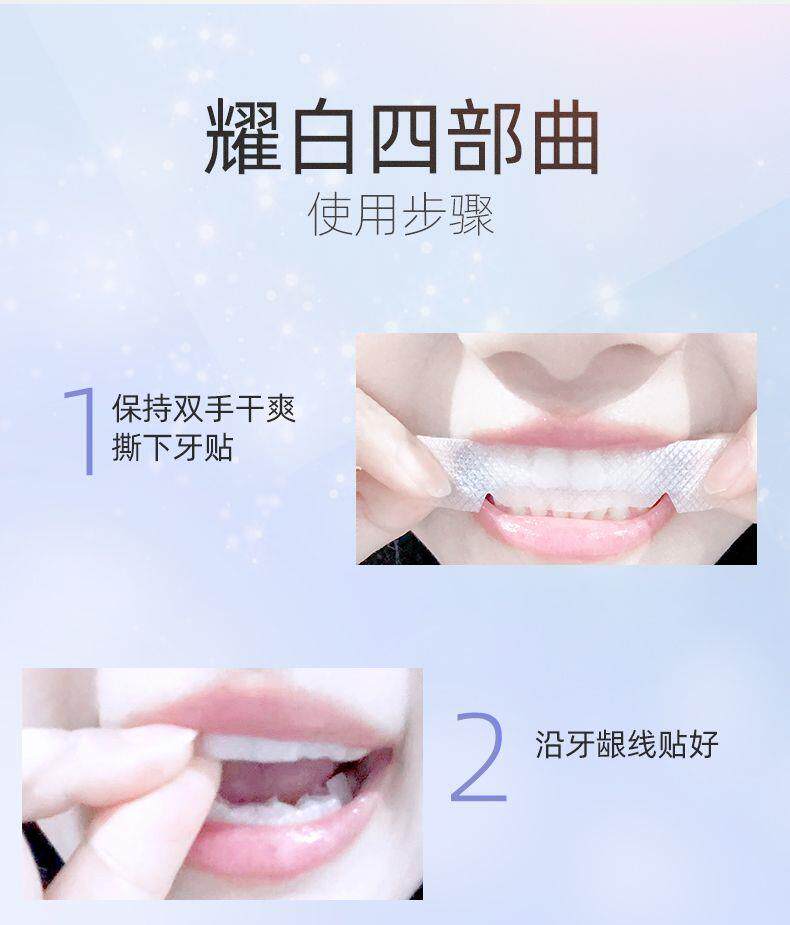 耀白四部曲
使用步骤

1 保持双手干爽
撕下牙贴

2 沿牙龈线贴好