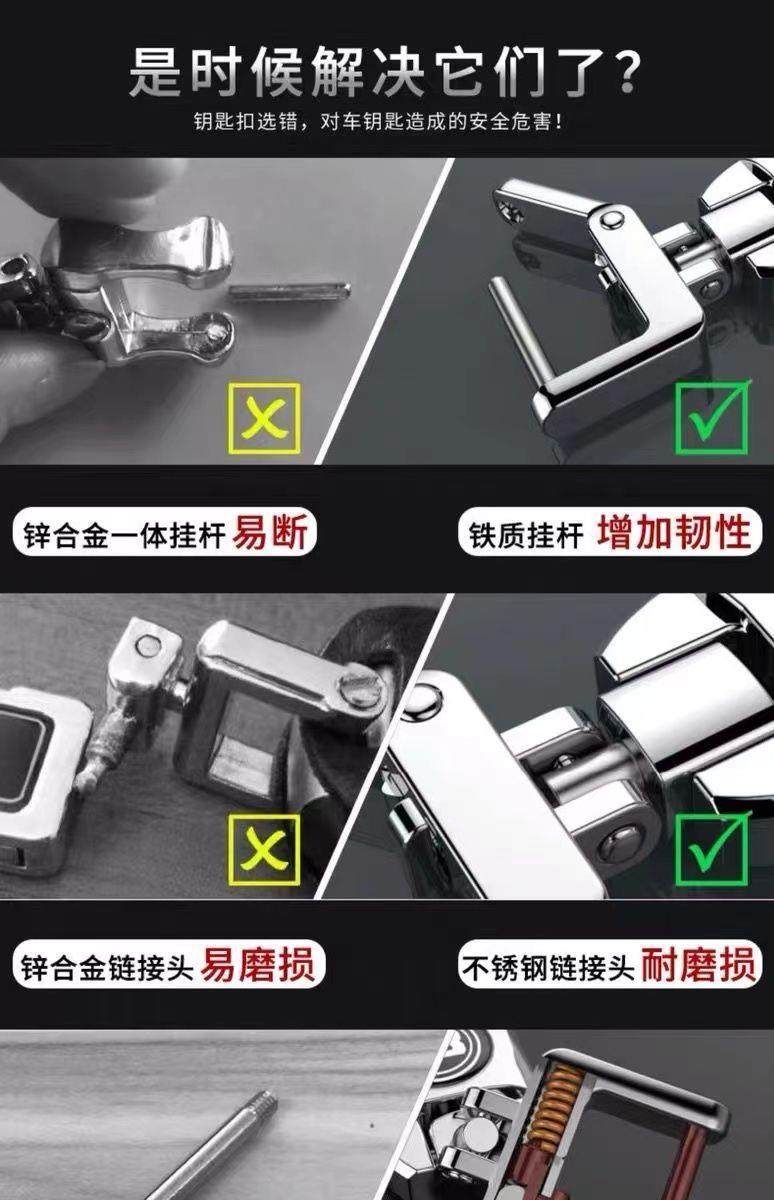 是时候解决它们了？

钥匙扣选错，对车钥匙造成的安全危害！

锌合金一体挂杆 易断

铁质挂杆 增加韧性

锌合金链接头 易磨损

不锈钢链接头 耐磨损