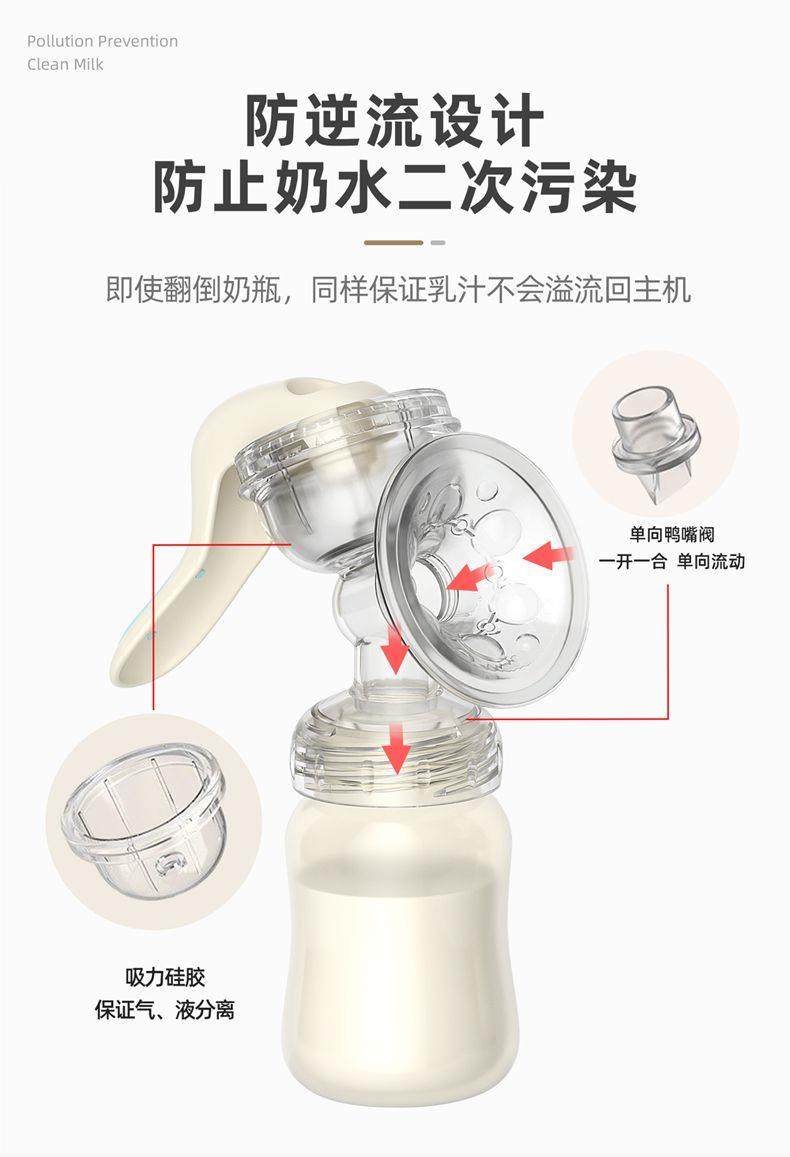 Pollution Prevention
Clean Milk

防逆流设计
防止奶水二次污染

即使翻倒奶瓶，同样保证乳汁不会溢流回主机

单向鸭嘴阀
一开一合 单向流动

吸力硅胶
保证气、液分离