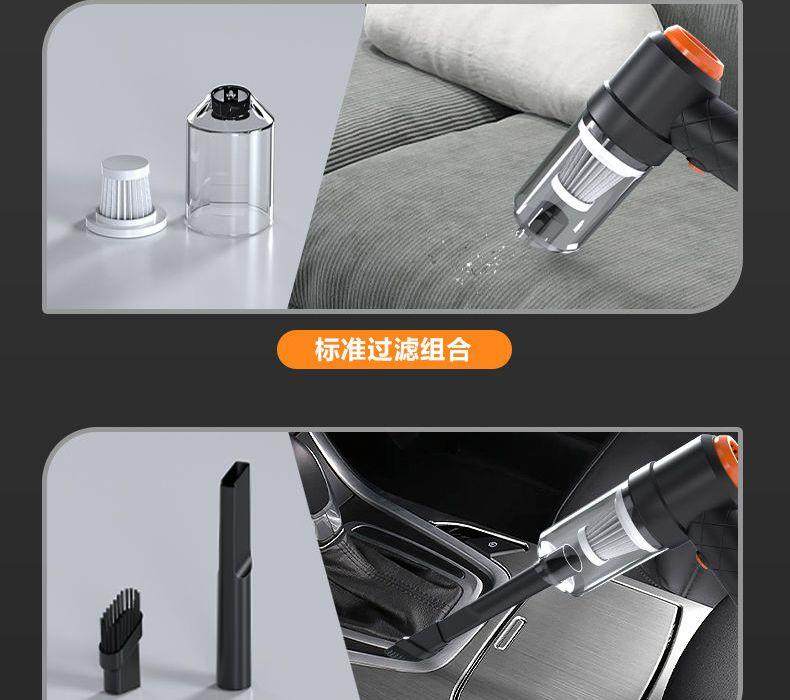 标准过滤组合