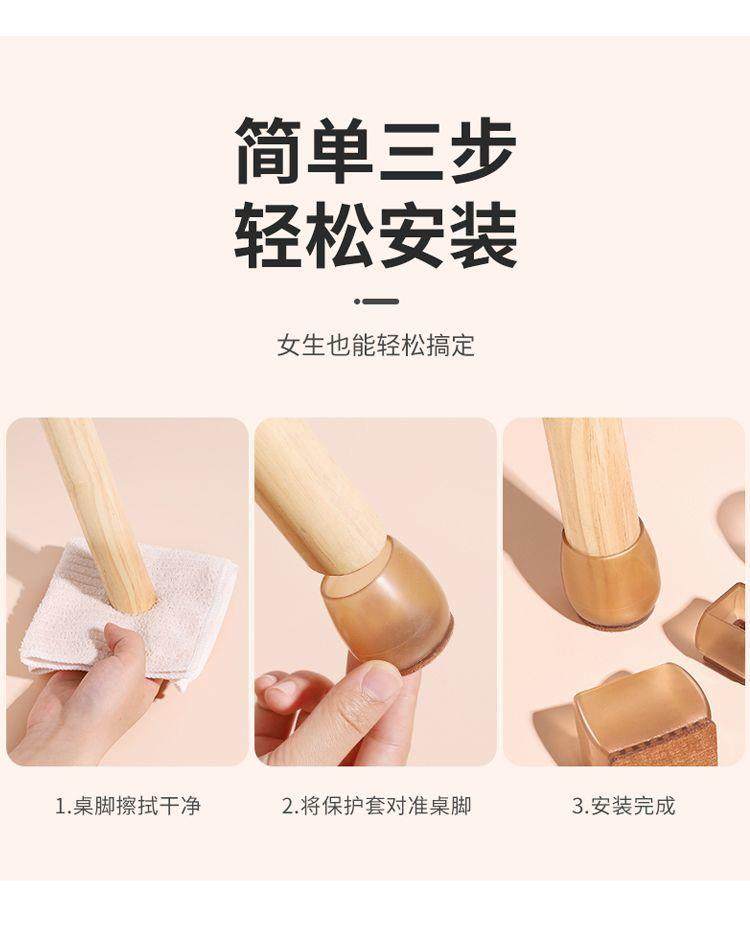 简单三步
轻松安装

女生也能轻松搞定

1.桌脚擦拭干净

2.将保护套对准桌脚

3.安装完成