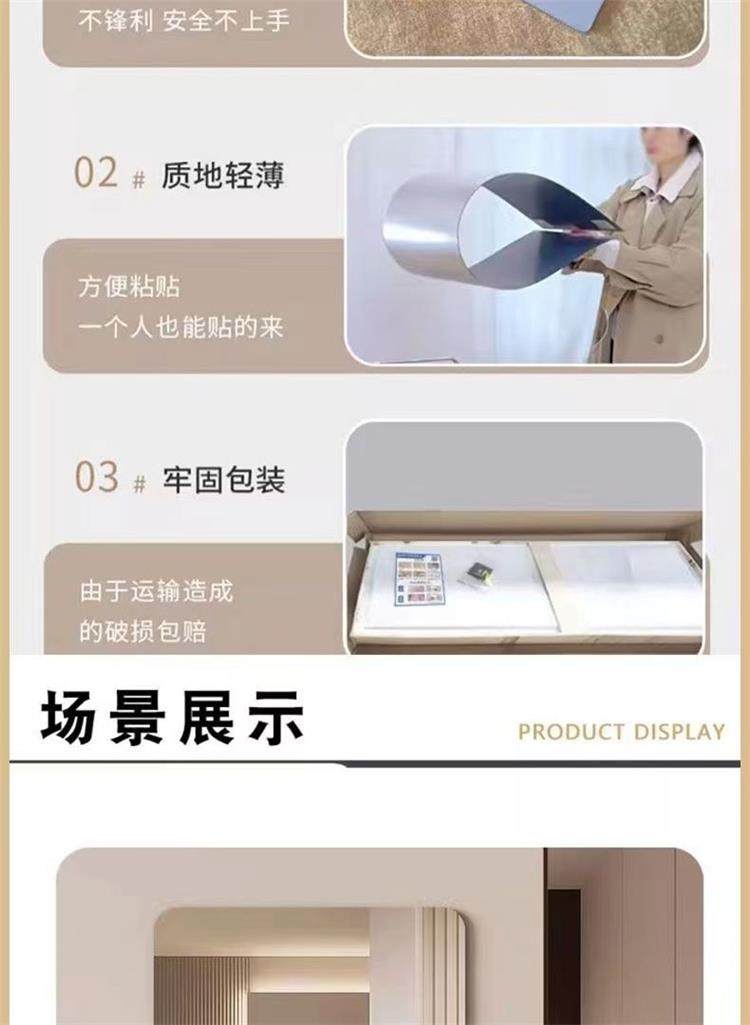 不锋利 安全不上手

02 # 质地轻薄

方便粘贴
一个人也能贴的来

03 # 牢固包装

由于运输造成
的破损包赔

场景展示

PRODUCT DISPLAY