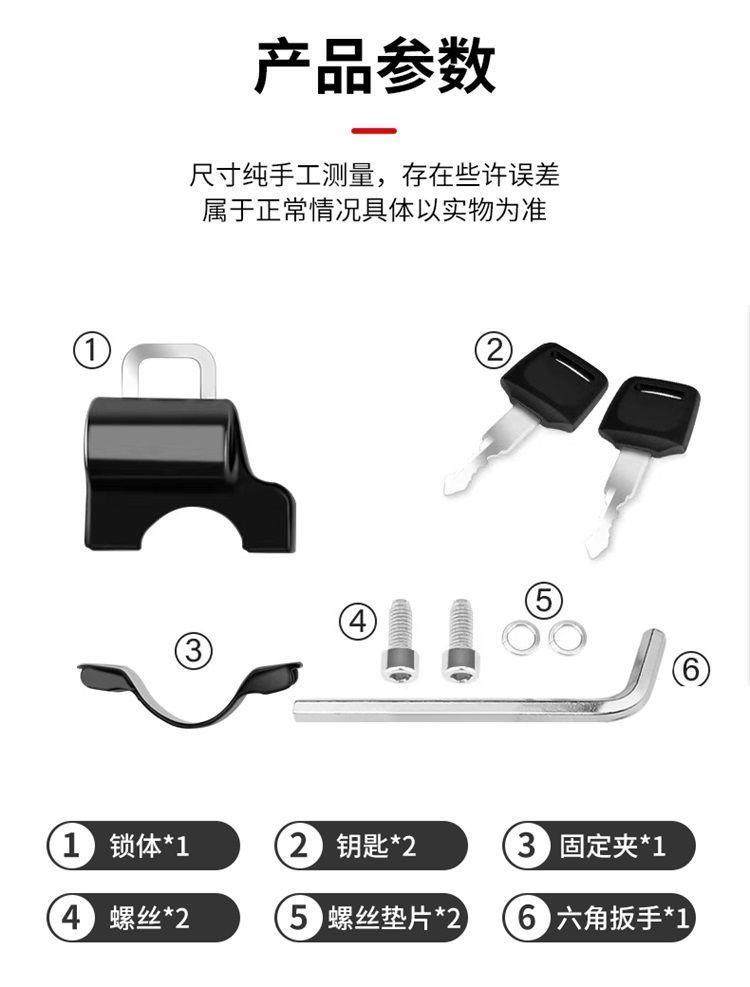 产品参数

尺寸纯手工测量，存在些许误差
属于正常情况具体以实物为准

①

②

③

④

⑤

⑥

1 锁体*1

2 钥匙*2

3 固定夹*1

4 螺丝*2

5 螺丝垫片*2

6 六角扳手*1