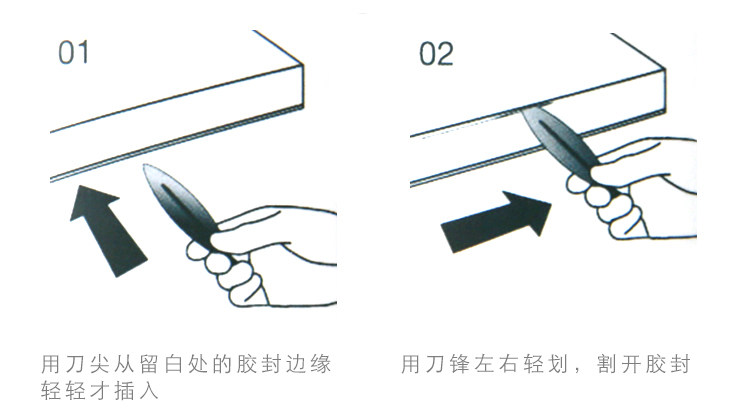 01

用刀尖从留白处的胶封边缘轻轻才插入

02

用刀锋左右轻划，割开胶封