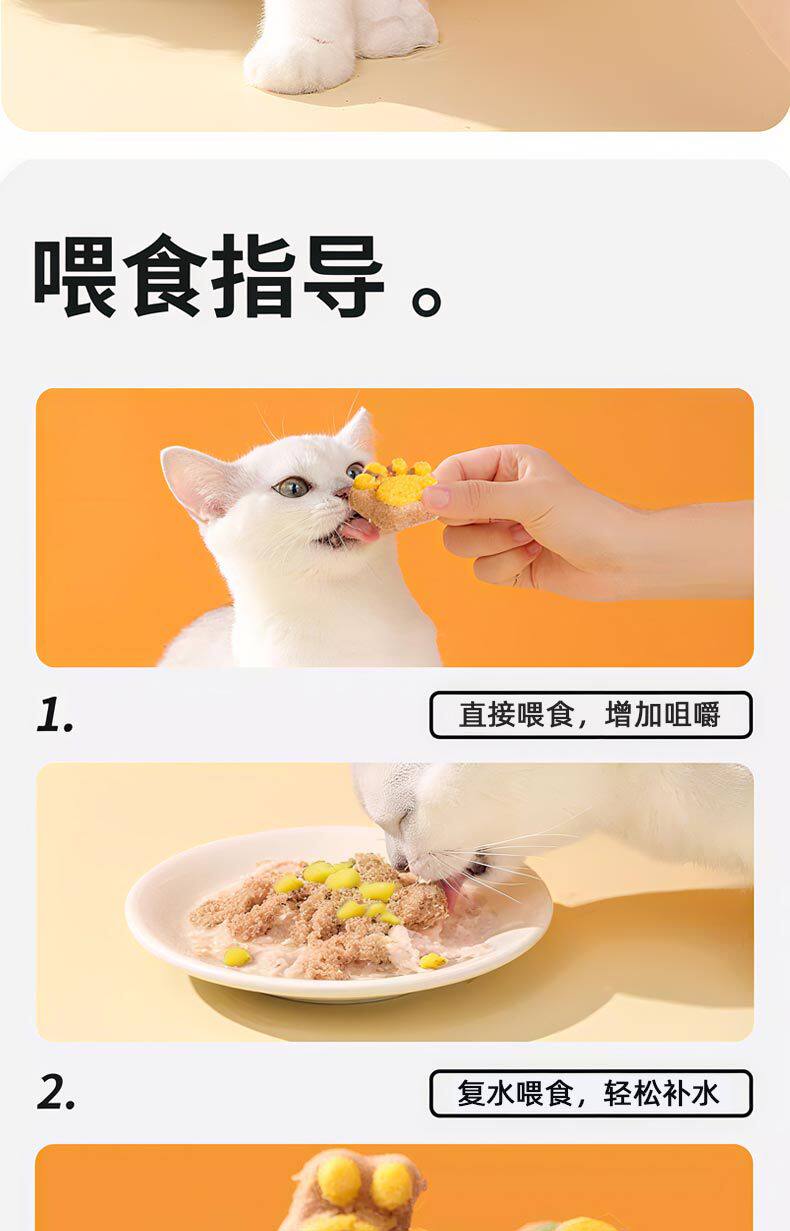 喂食指导。

1.

直接喂食，增加咀嚼

2.

复水喂食，轻松补水