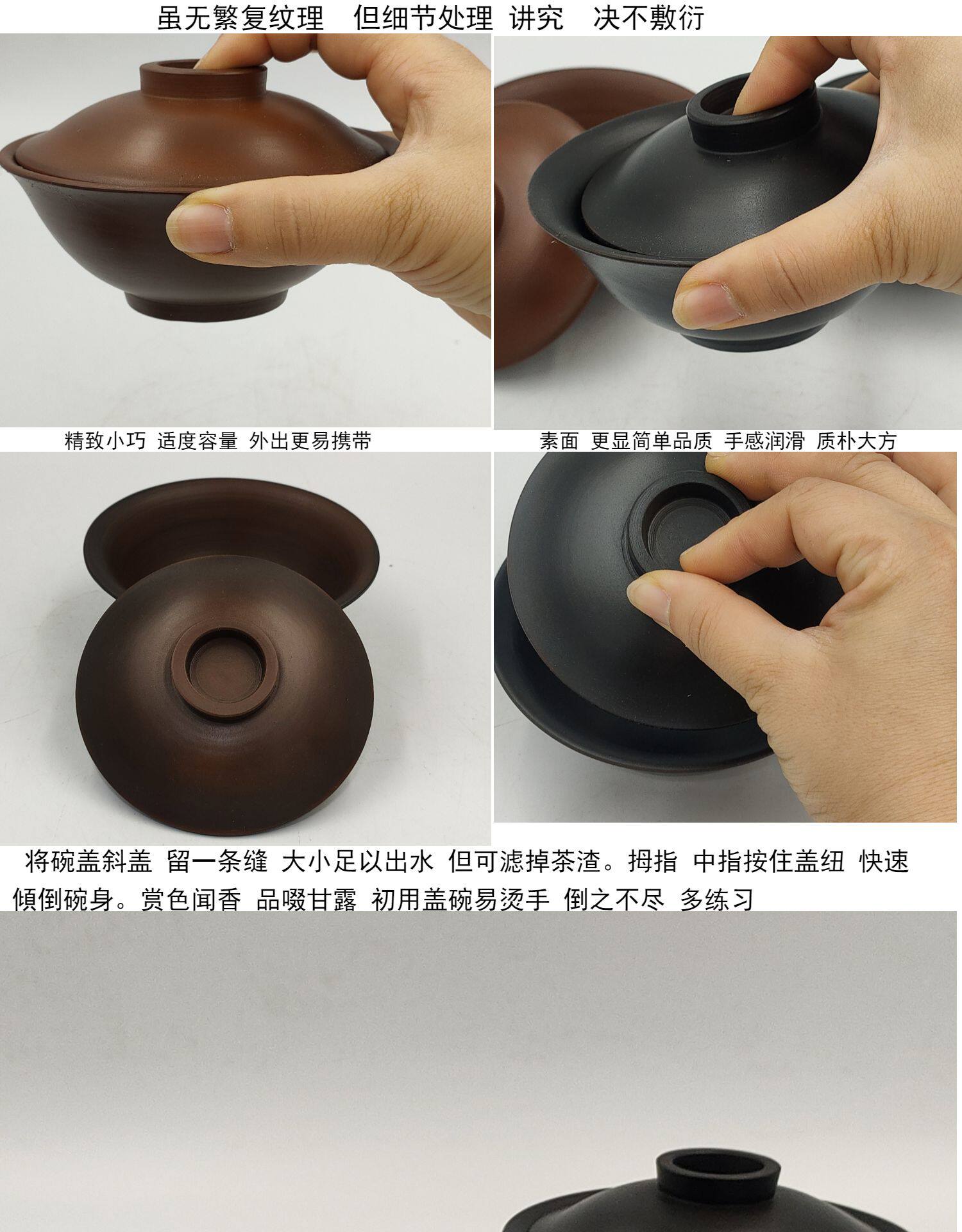 虽无繁复纹理　但细节处理 讲究　决不敷衍

精致小巧 适度容量 外出更易携带

素面 更显简单品质 手感润滑 质朴大方

将碗盖斜盖 留一条缝 大小足以出水 但可滤掉茶渣。拇指 中指按住盖纽 快速倾倒碗身。赏色闻香 品啜甘露 初用盖碗易烫手 倒之不尽 多练习