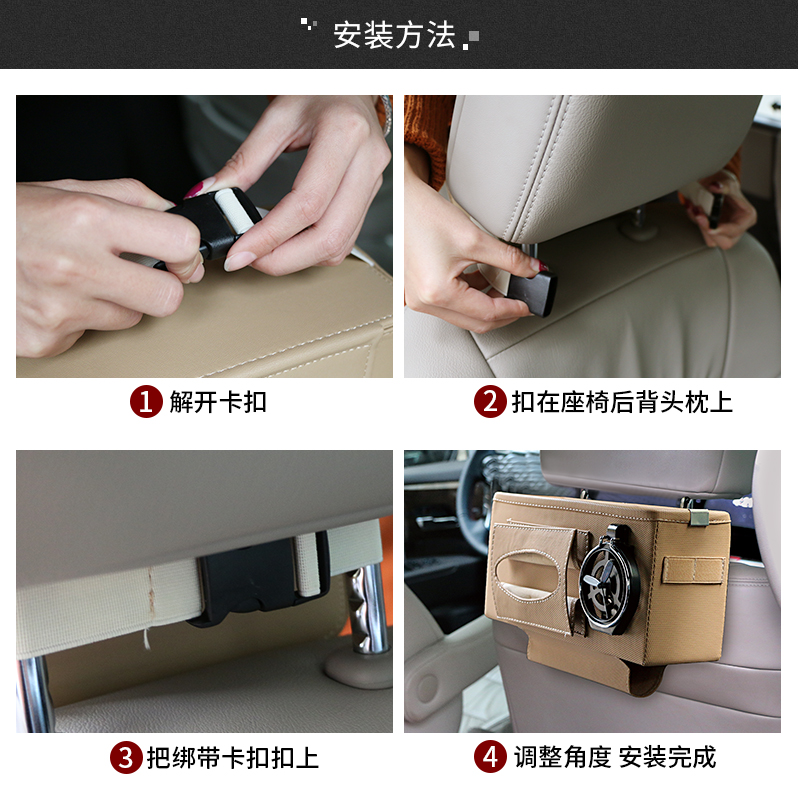 安装方法

1 解开卡扣

2 扣在座椅后背头枕上

3 把绑带卡扣扣上

4 调整角度 安装完成