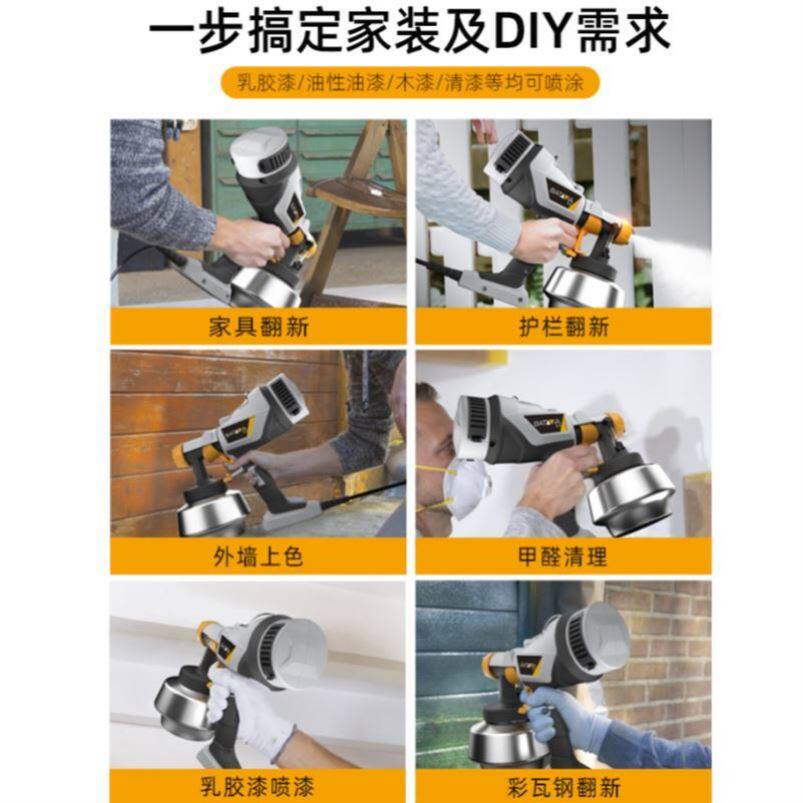 一步搞定家装及DIY需求

乳胶漆/油性油漆/木漆/清漆等均可喷涂

家具翻新

护栏翻新

外墙上色

甲醛清理

乳胶漆喷漆

彩瓦钢翻新