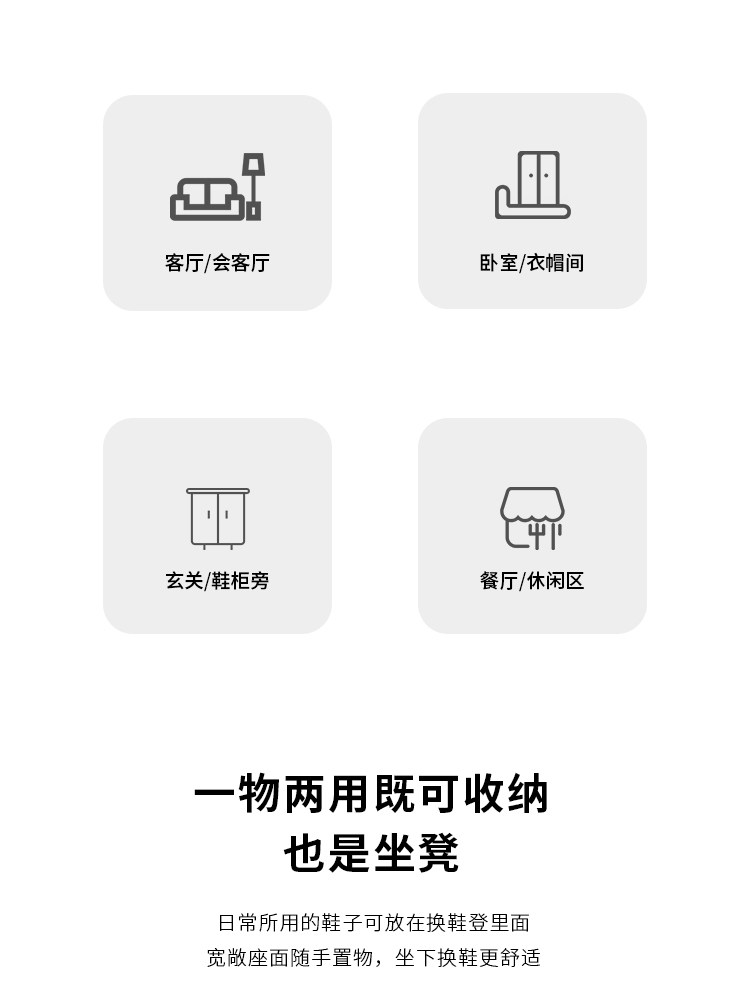 客厅/会客厅

卧室/衣帽间

玄关/鞋柜旁

餐厅/休闲区

一物两用既可收纳
也是坐凳

日常所用的鞋子可放在换鞋登里面
宽敞座面随手置物，坐下换鞋更舒适