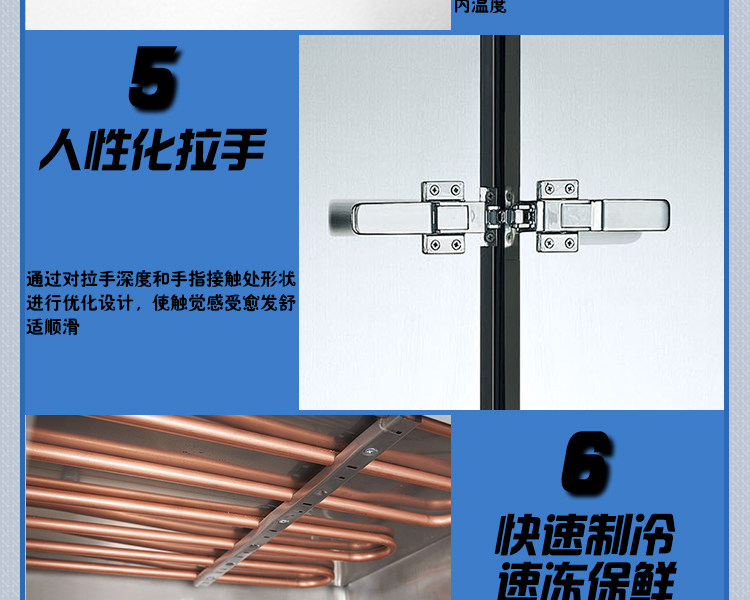 内温度

5

人性化拉手

通过对拉手深度和手指接触处形状进行优化设计，使触觉感受愈发舒适顺滑

6

快速制冷
速冻保鲜