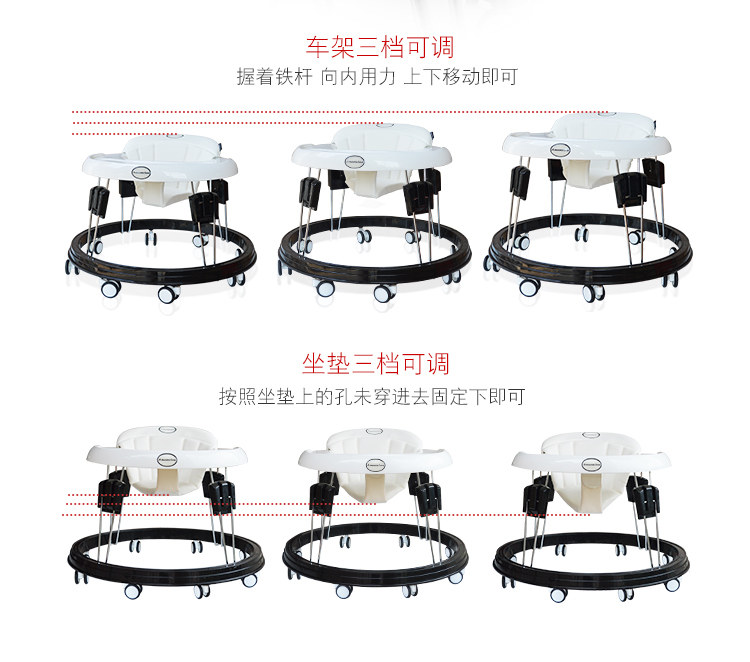 车架三档可调

握着铁杆 向内用力 上下移动即可

坐垫三档可调

按照坐垫上的孔未穿进去固定下即可