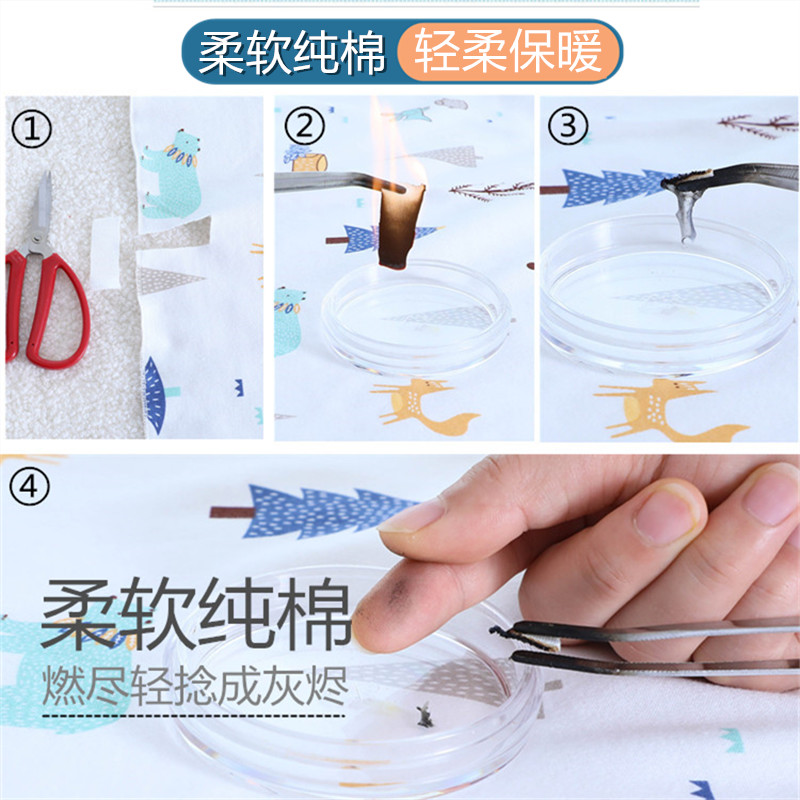 柔软纯棉 轻柔保暖

①

②

③

④

柔软纯棉

燃尽轻捻成灰烬