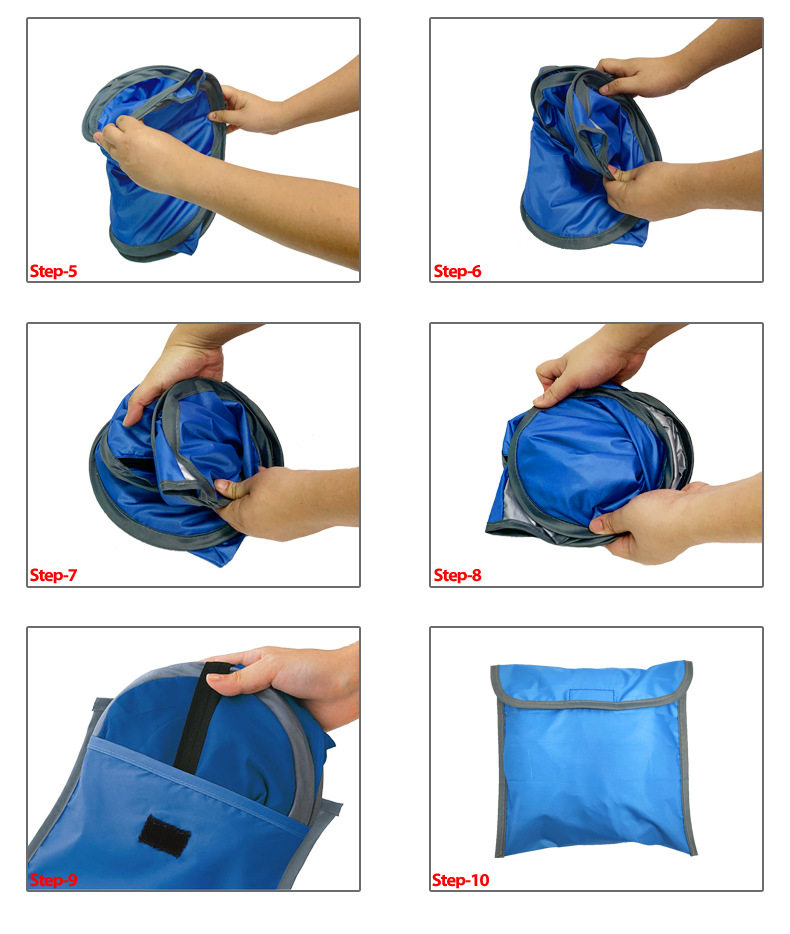 Step-5

Step-6

Step-7

Step-8

Step-9

Step-10