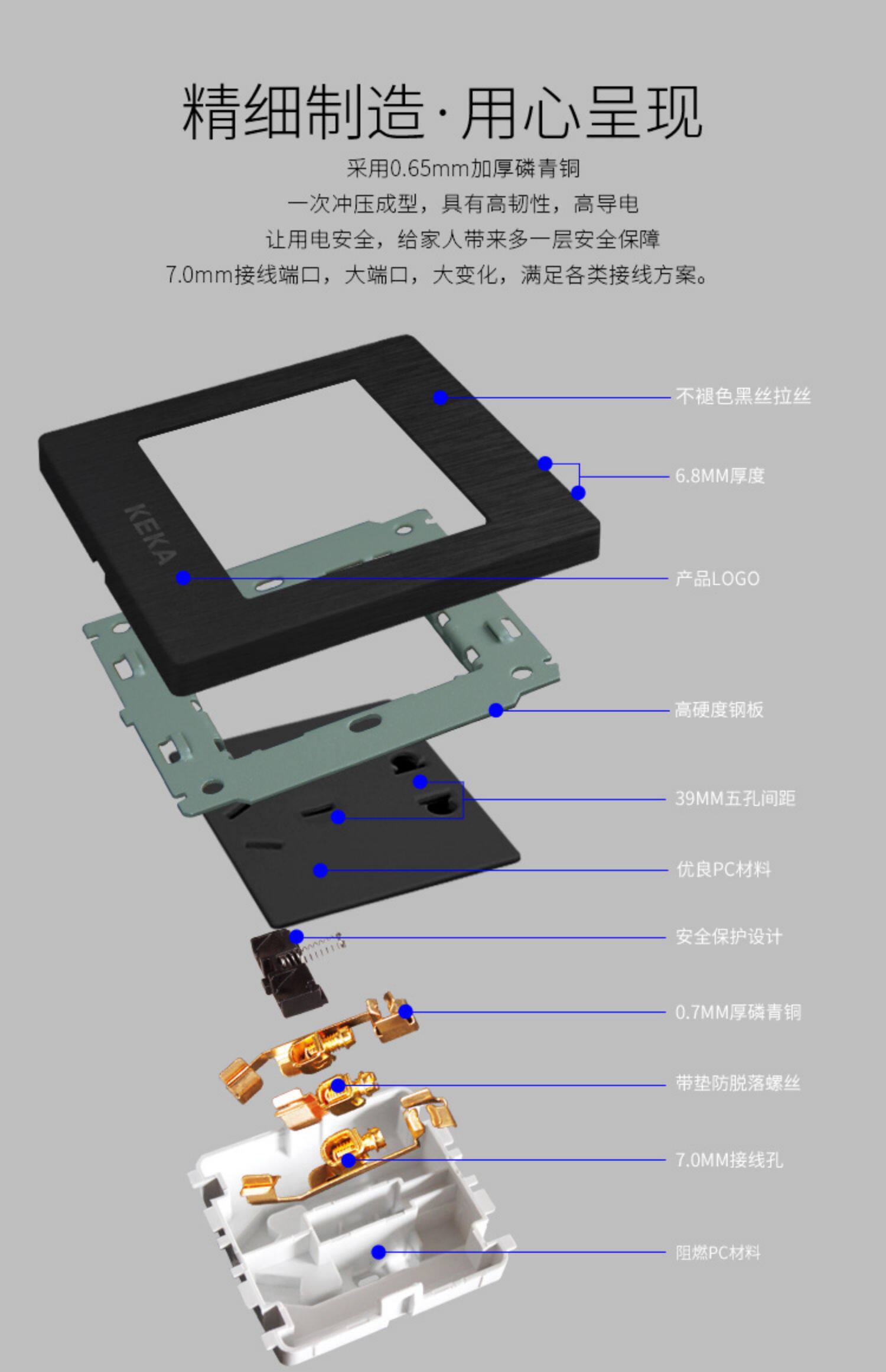 精细制造·用心呈现

采用0.65mm加厚磷青铜
一次冲压成型，具有高韧性，高导电
让用电安全，给家人带来多一层安全保障
7.0mm接线端口，大端口，大变化，满足各类接线方案。

KEKA

不褪色黑丝拉丝

6.8MM厚度

产品LOGO

高硬度钢板

39MM五孔间距

优良PC材料

安全保护设计

0.7MM厚磷青铜

带垫防脱落螺丝

7.0MM接线孔

阻燃PC材料