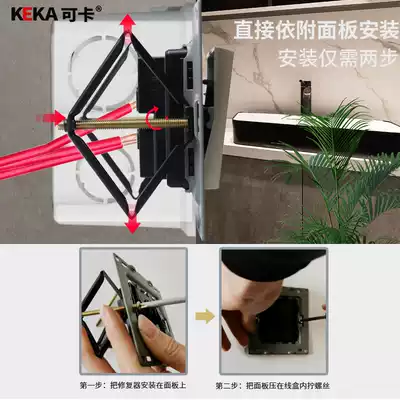 KEKA 可卡®

直接依附面板安装
安装仅需两步

第一步：把修复器安装在面板上

第二步：把面板压在线盒内拧螺丝