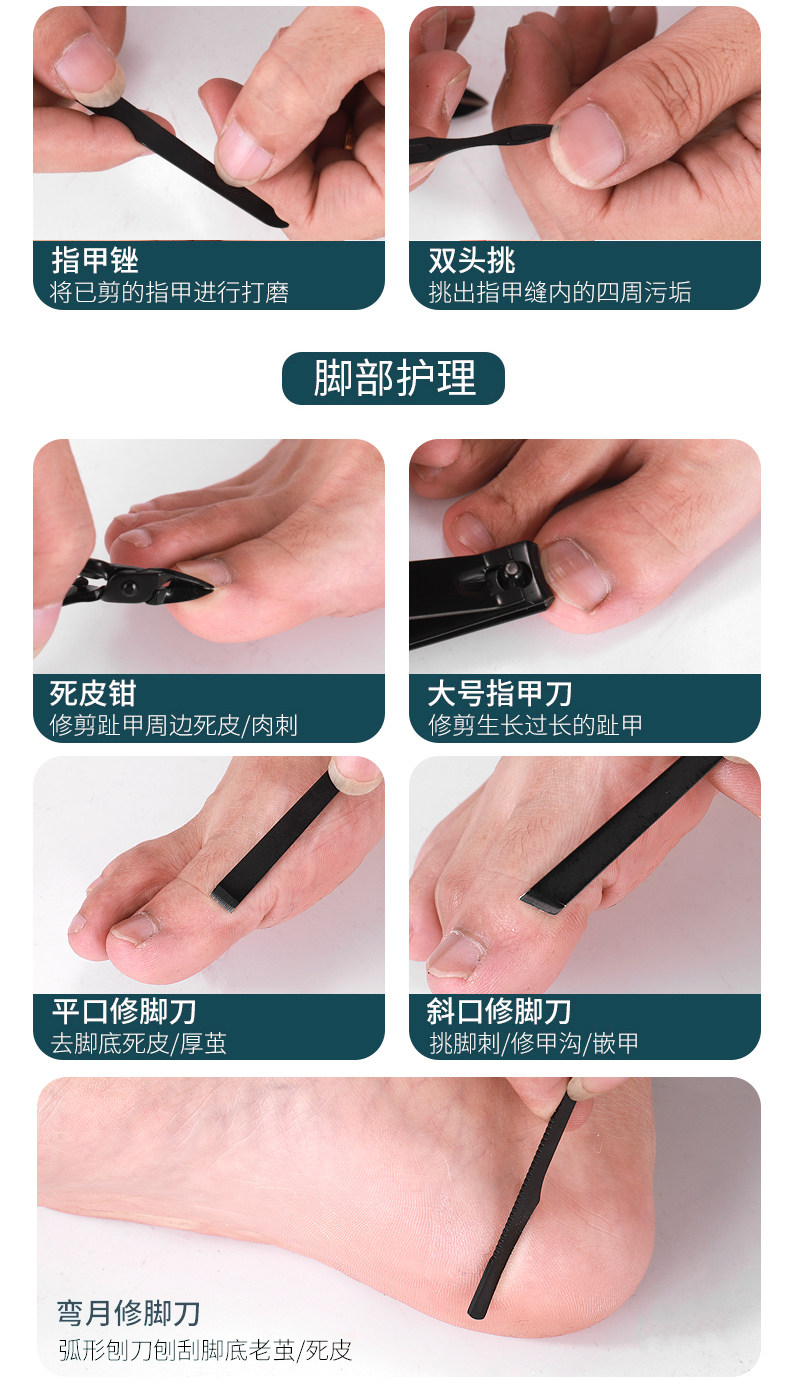 指甲锉
将已剪的指甲进行打磨

双头挑
挑出指甲缝内的四周污垢

脚部护理

死皮钳
修剪趾甲周边死皮/肉刺

大号指甲刀
修剪生长过长的趾甲

平口修脚刀
去脚底死皮/厚茧

斜口修脚刀
挑脚刺/修甲沟/嵌甲

弯月修脚刀
弧形刨刀刨刮脚底老茧/死皮