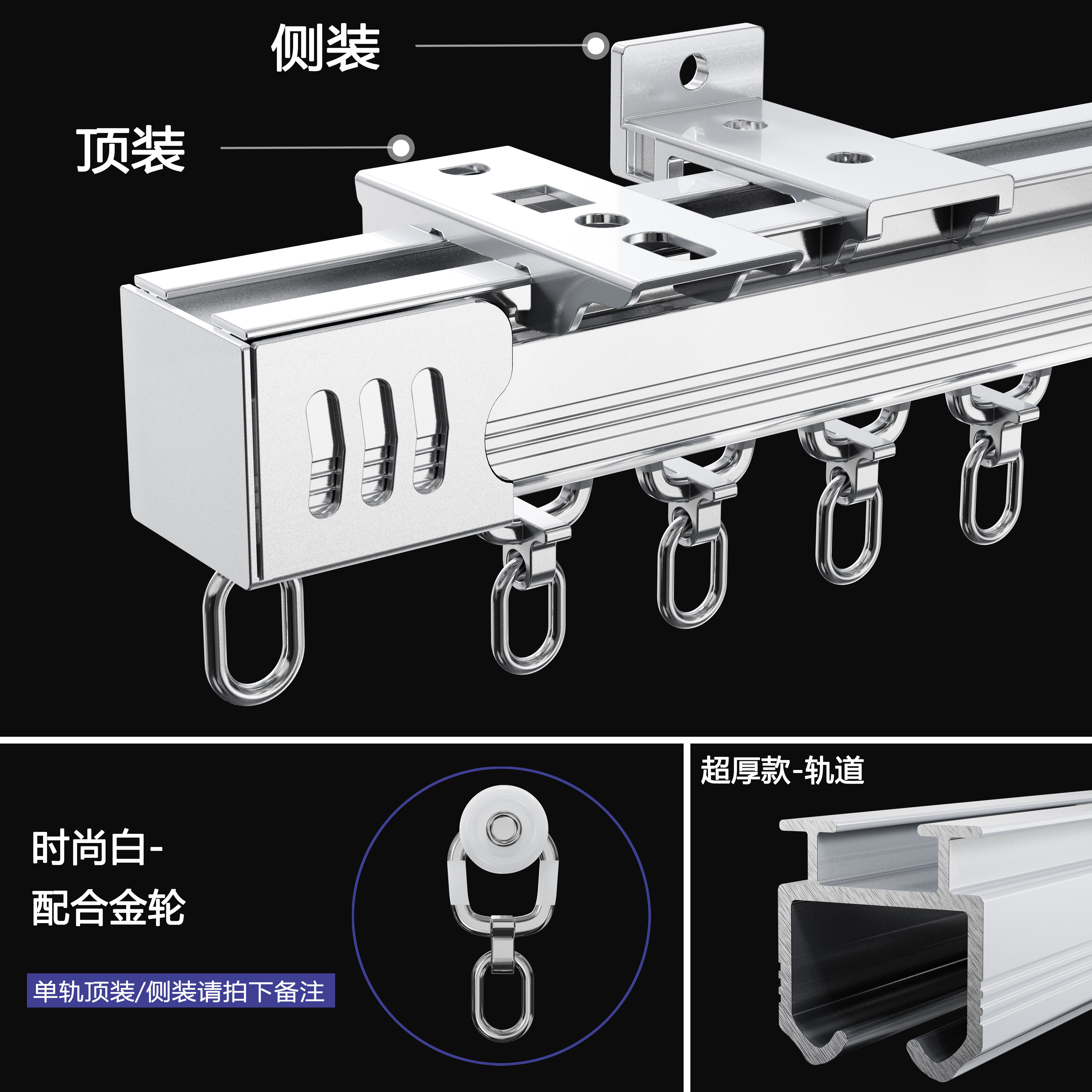 侧装

顶装

时尚白-
配合金轮

单轨顶装/侧装请拍下备注

超厚款-轨道