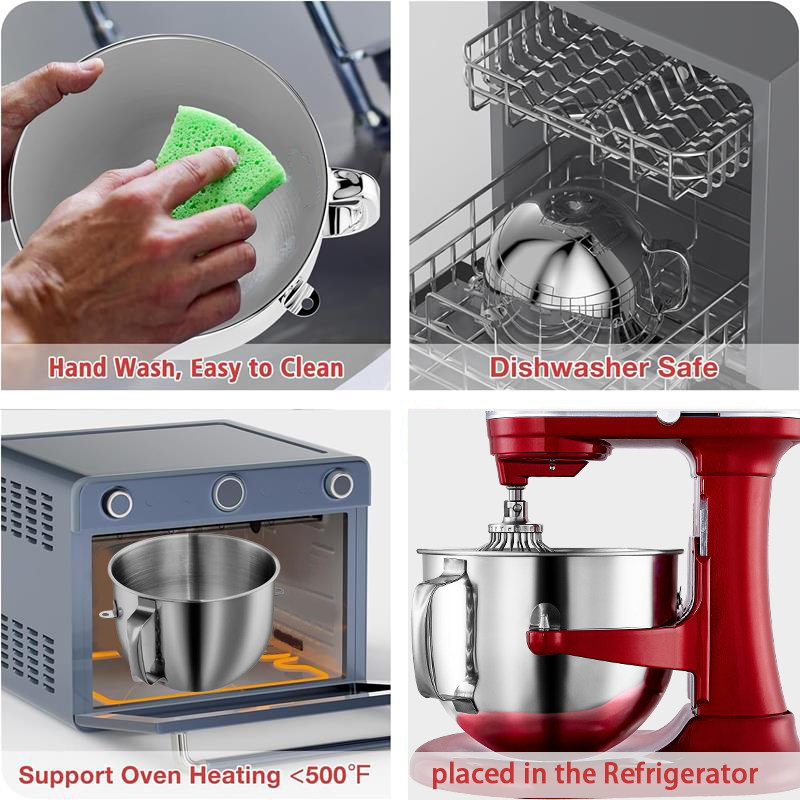 Hand Wash, Easy to Clean

Dishwasher Safe

Support Oven Heating <500°F

placed in the Refrigerator