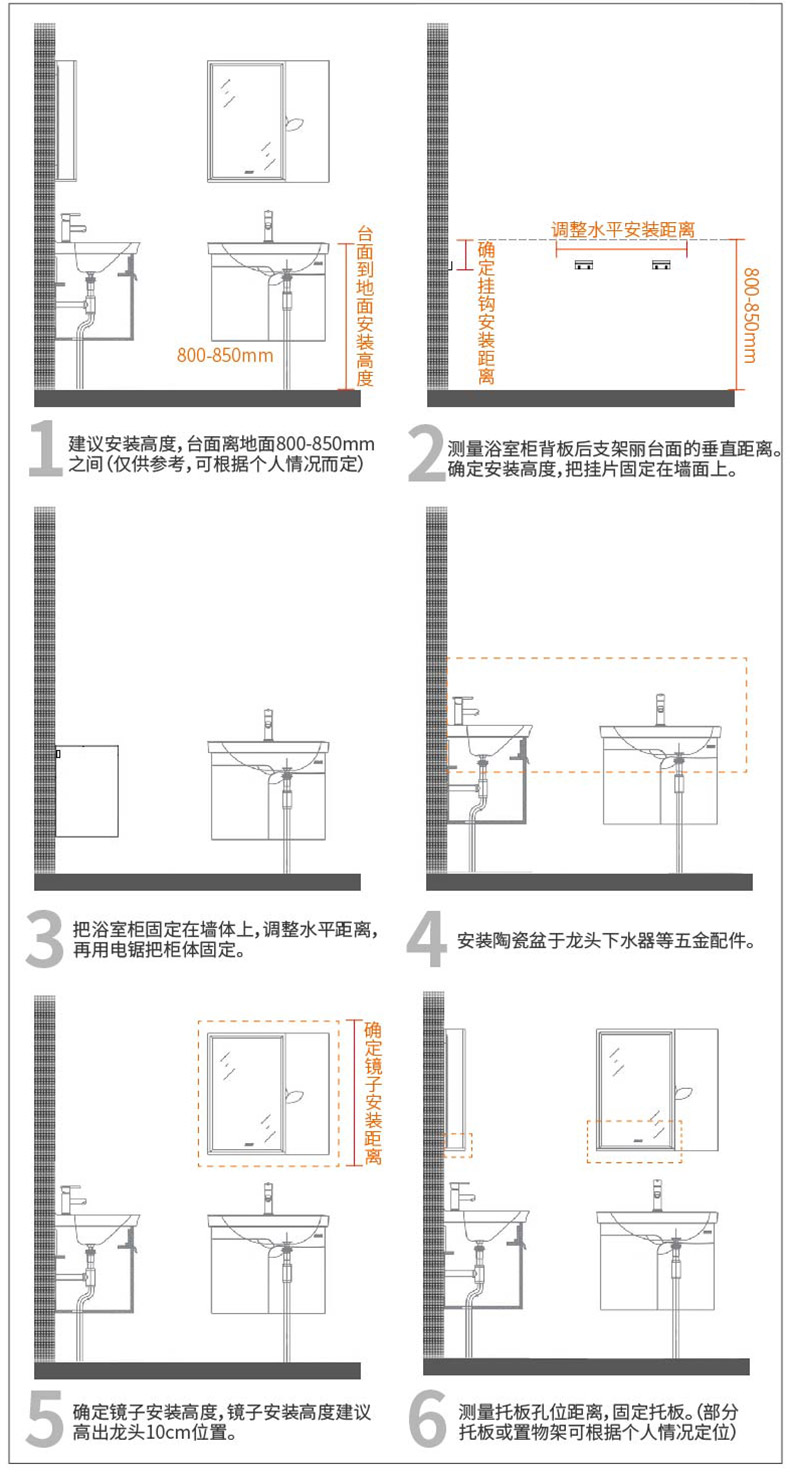 台面到地面安装高度

800-850mm

1 建议安装高度，台面离地面800-850mm之间（仅供参考，可根据个人情况而定）

调整水平安装距离

确定挂钩安装距离

800-850mm

2 测量浴室柜背板后支架丽台面的垂直距离。确定安装高度，把挂片固定在墙面上。

3 把浴室柜固定在墙体上，调整水平距离，再用电锯把柜体固定。

4 安装陶瓷盆于龙头下水器等五金配件。

确定镜子安装距离

5 确定镜子安装高度，镜子安装高度建议高出龙头10cm位置。

6 测量托板孔位距离，固定托板。（部分托板或置物架可根据个人情况定位）