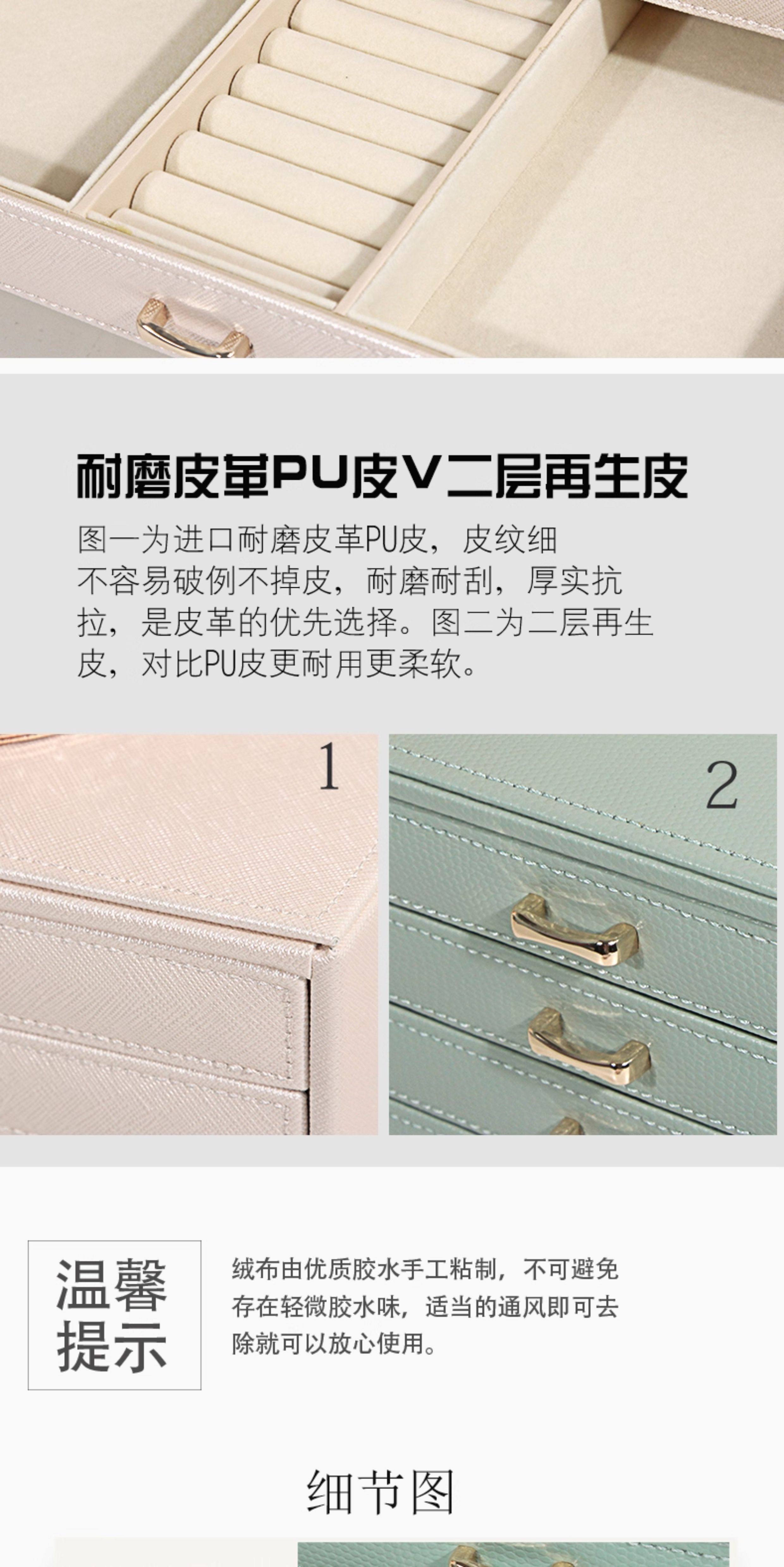 耐磨皮革PU皮V二层再生皮

图一为进口耐磨皮革PU皮，皮纹细不容易破例不掉皮，耐磨耐刮，厚实抗拉，是皮革的优先选择。图二为二层再生皮，对比PU皮更耐用更柔软。

1

2

温馨提示

绒布由优质胶水手工粘制，不可避免存在轻微胶水味，适当的通风即可去除就可以放心使用。

细节图