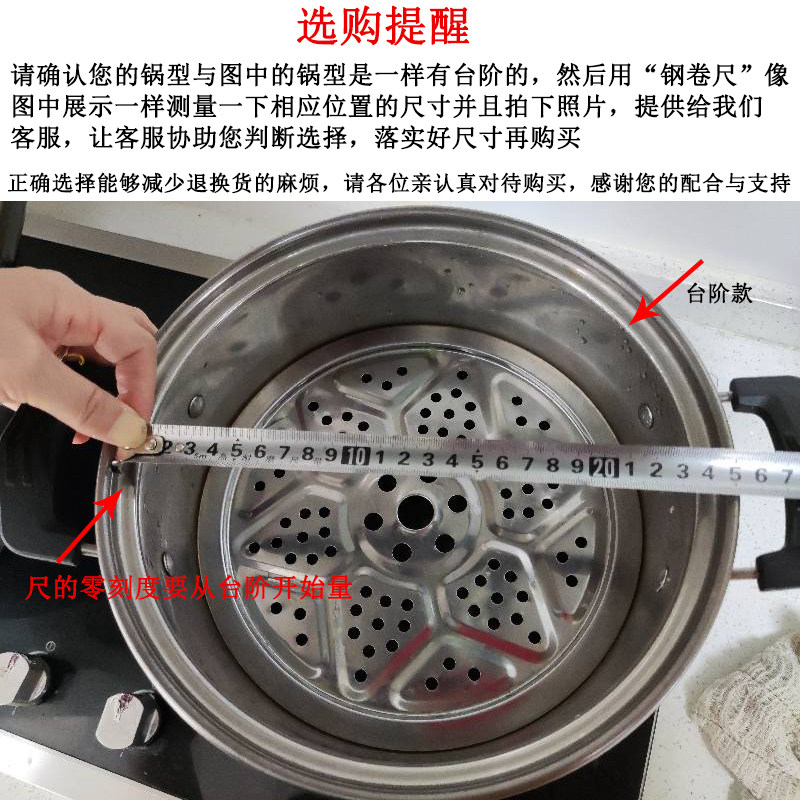 选购提醒

请确认您的锅型与图中的锅型是一样有台阶的，然后用“钢卷尺”像图中展示一样测量一下相应位置的尺寸并且拍下照片，提供给我们客服，让客服协助您判断选择，落实好尺寸再购买

正确选择能够减少退换货的麻烦，请各位亲认真对待购买，感谢您的配合与支持

台阶款

2 3 4 5 6 7 8 9 10 1 2 3 4 5 6 7 8 9 20 1 2 3 4 5 6 7

尺的零刻度要从台阶开始量