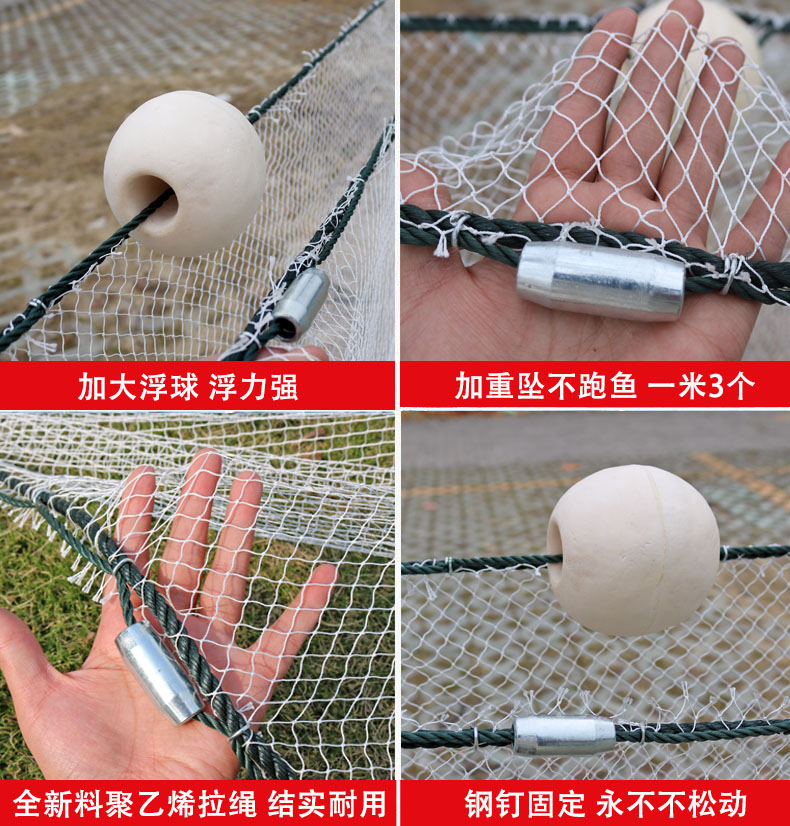 加大浮球 浮力强

加重坠不跑鱼 一米3个

全新料聚乙烯拉绳 结实耐用

钢钉固定 永不不松动